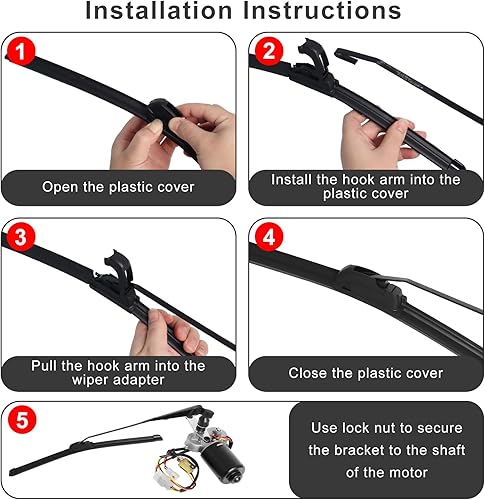 Installation Instructions

1

Open the plastic cover

2

Install the hook arm into the plastic cover

3

Pull the hook arm into the wiper adapter

4

Close the plastic cover

5

Use lock nut to secure the bracket to the shaft of the motor