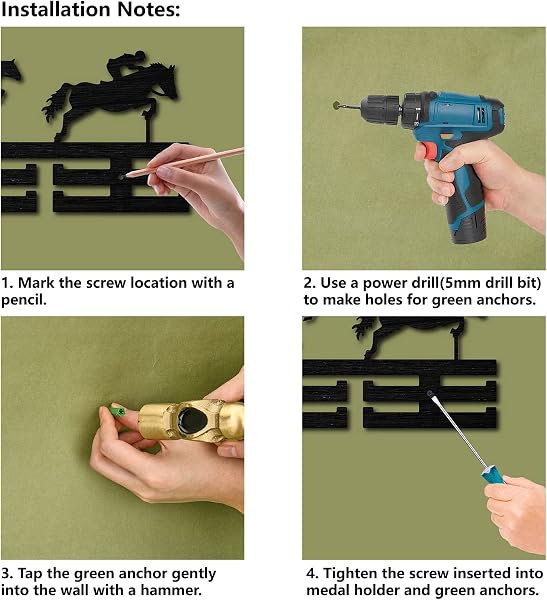 Installation Notes:

1. Mark the screw location with a pencil.

2. Use a power drill(5mm drill bit) to make holes for green anchors.

3. Tap the green anchor gently into the wall with a hammer.

4. Tighten the screw inserted into medal holder and green anchors.