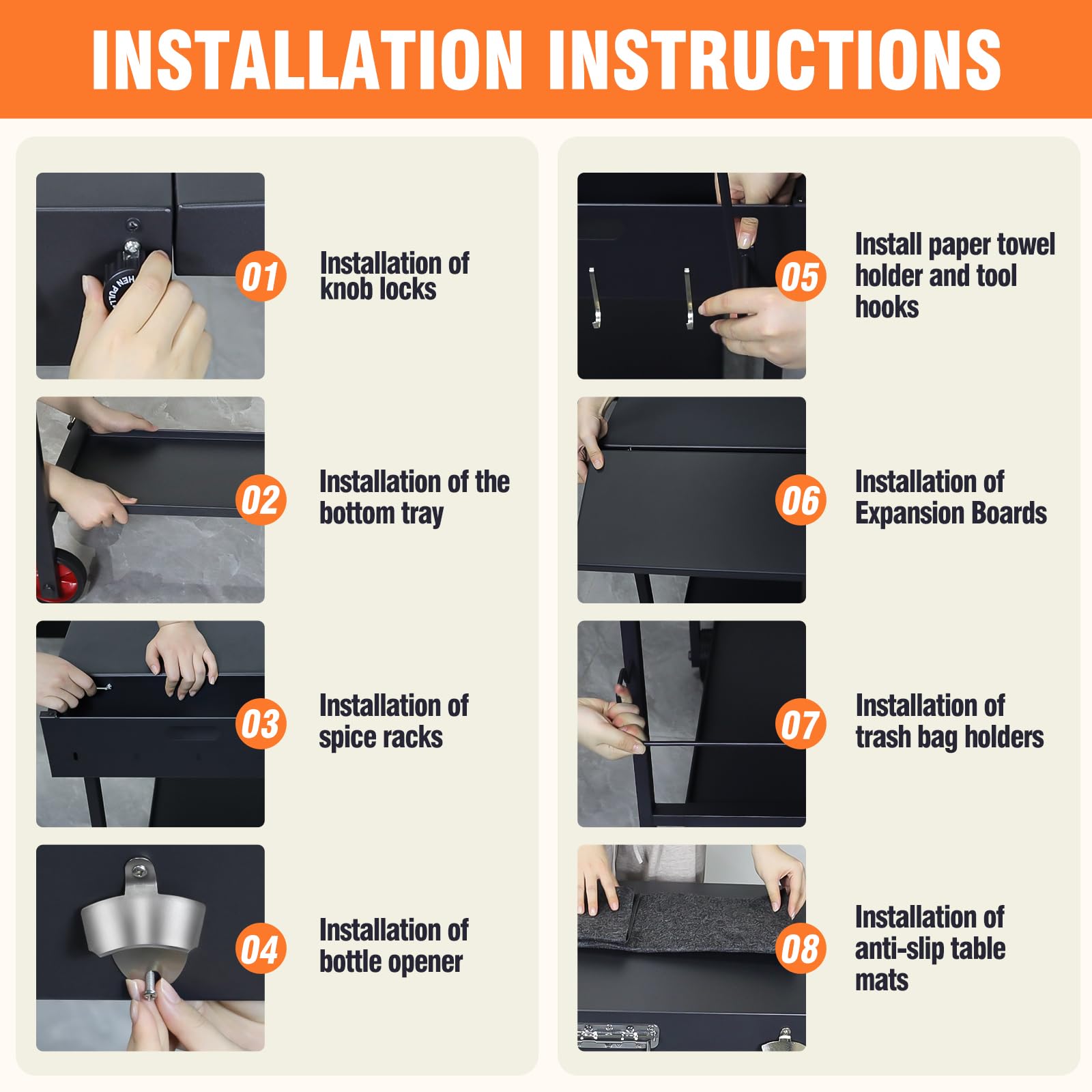 INSTALLATION INSTRUCTIONS

01
Installation of knob locks

02
Installation of the bottom tray

03
Installation of spice racks

04
Installation of bottle opener

05
Install paper towel holder and tool hooks

06
Installation of Expansion Boards

07
Installation of trash bag holders

08
Installation of anti-slip table mats