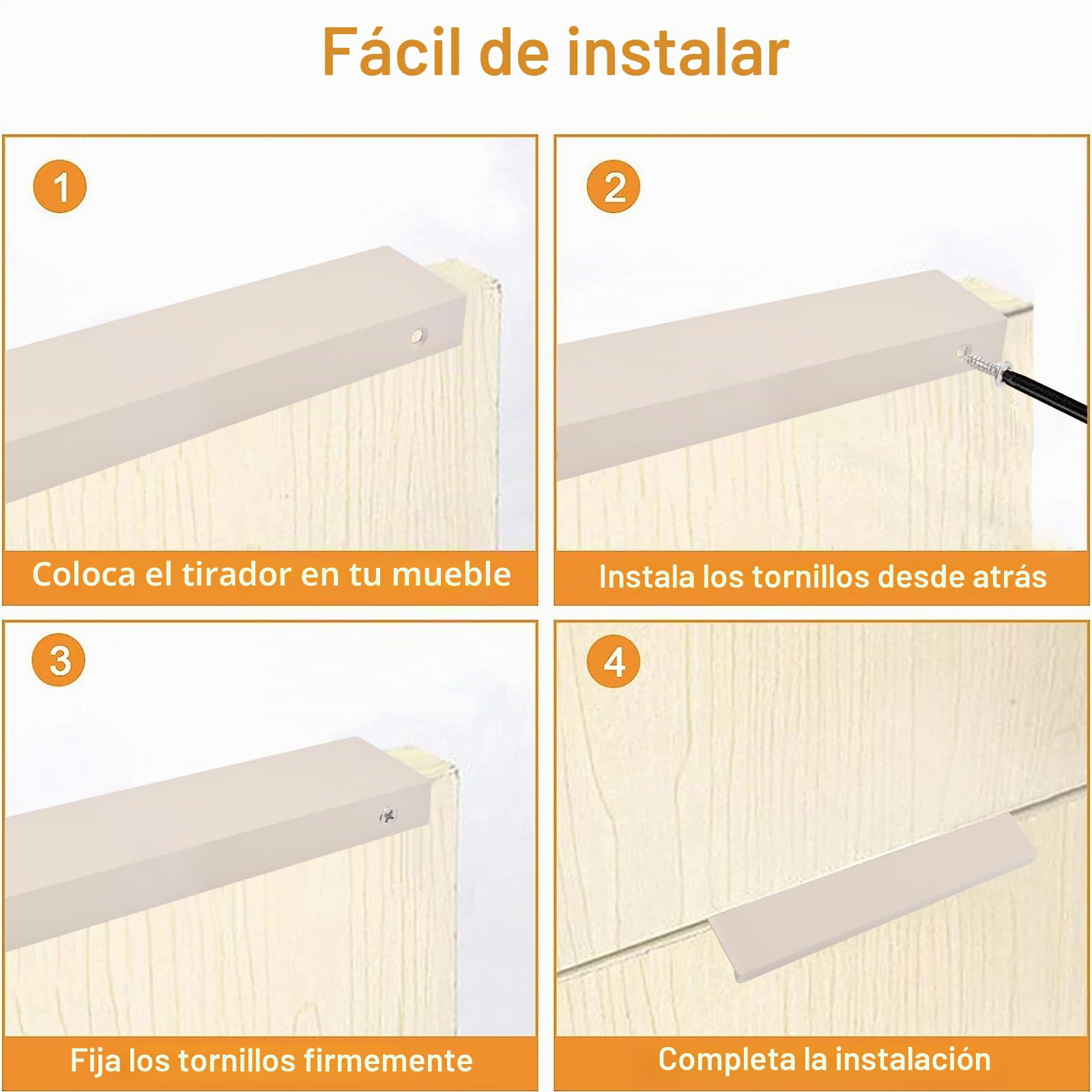 Fácil de instalar

1

Coloca el tirador en tu mueble

2

Instala los tornillos desde atrás

3

Fija los tornillos firmemente

4

Completa la instalación