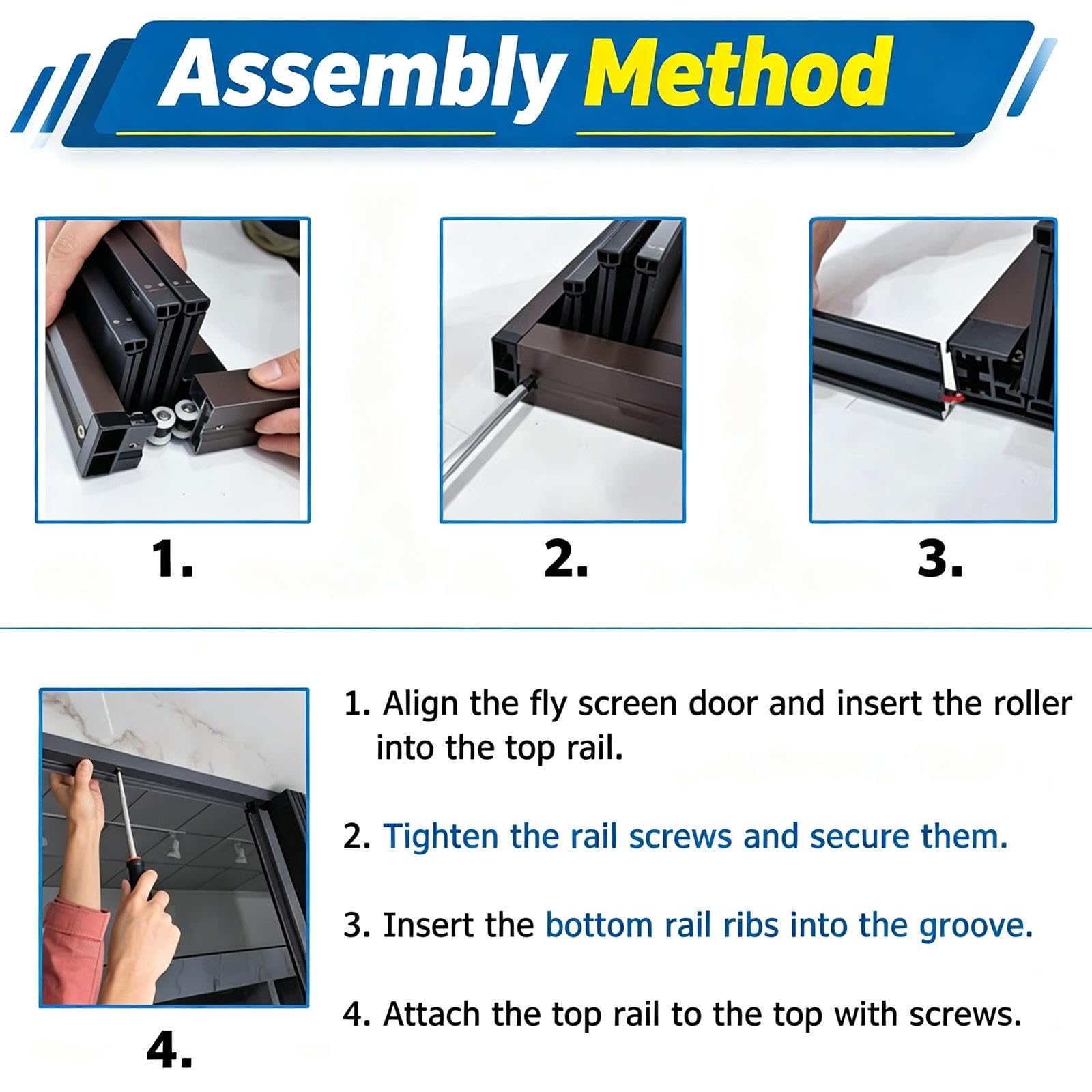 Assembly Method

1.

2.

3.

4.

1. Align the fly screen door and insert the roller into the top rail.

2. Tighten the rail screws and secure them.

3. Insert the bottom rail ribs into the groove.

4. Attach the top rail to the top with screws.