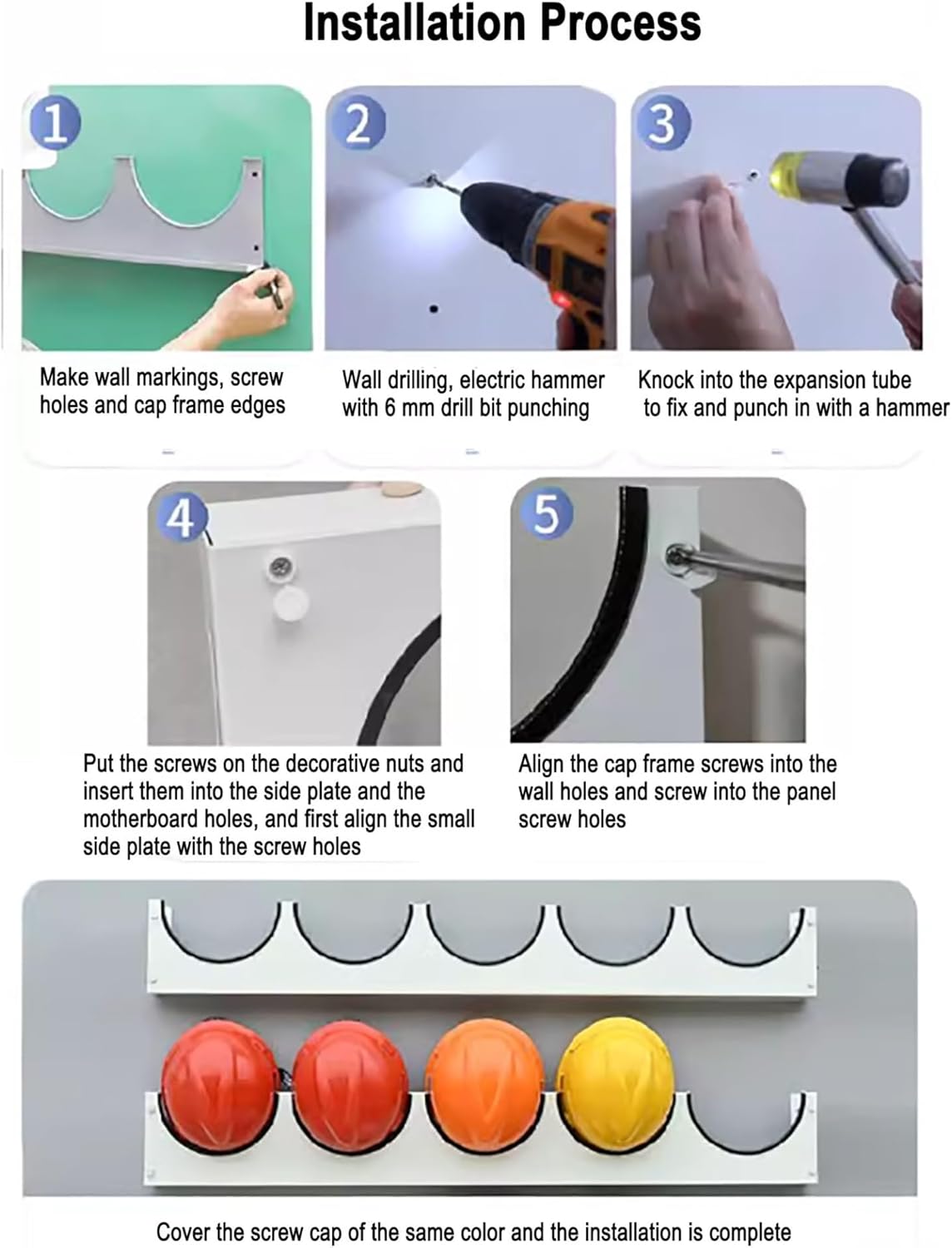 Installation Process

1

Make wall markings, screw holes and cap frame edges

2

Wall drilling, electric hammer with 6 mm drill bit punching

3

Knock into the expansion tube to fix and punch in with a hammer

4

Put the screws on the decorative nuts and insert them into the side plate and the motherboard holes, and first align the small side plate with the screw holes

5

Align the cap frame screws into the wall holes and screw into the panel screw holes

Cover the screw cap of the same color and the installation is complete