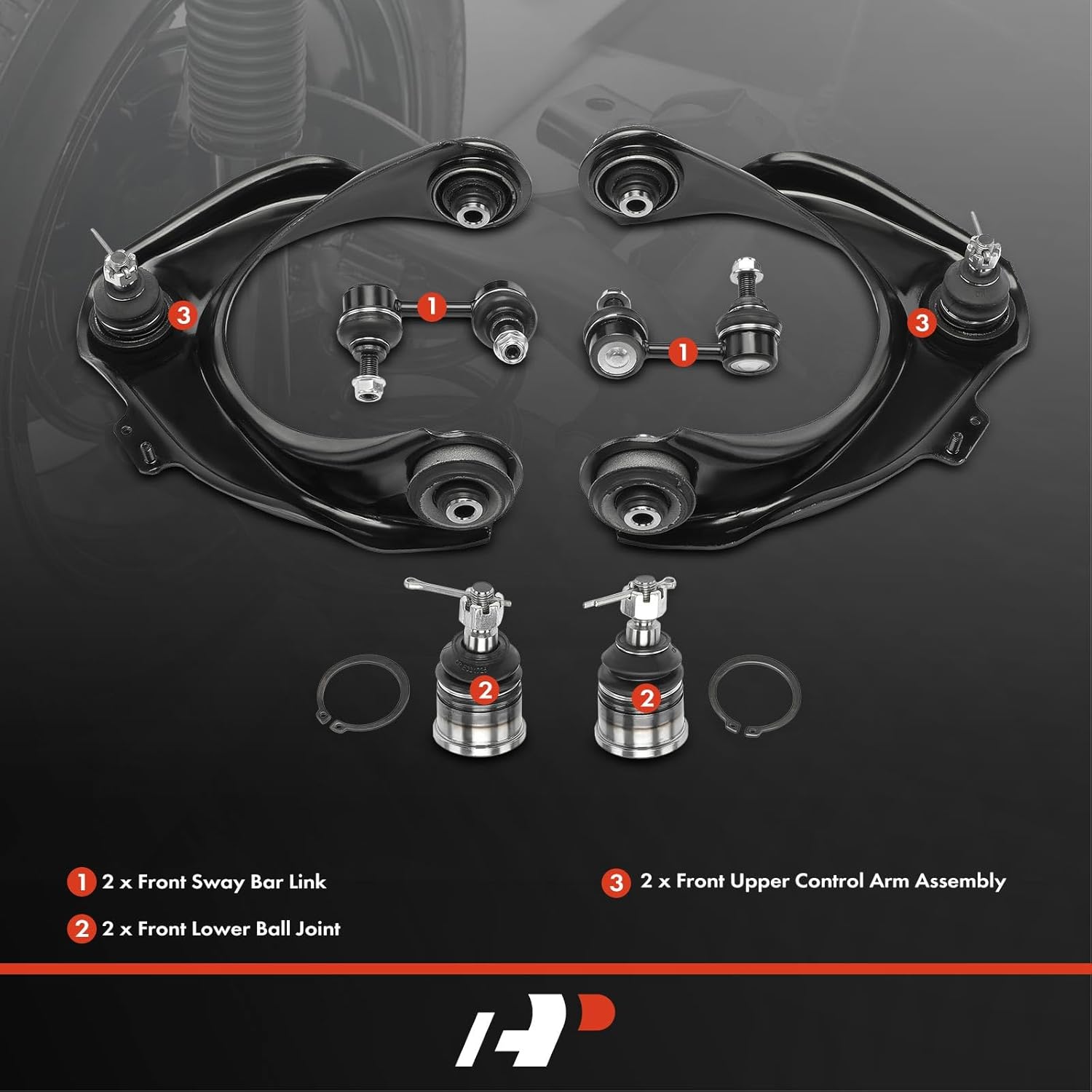 3

1

1

3

2

2

1 2 x Front Sway Bar Link

2 2 x Front Lower Ball Joint

3 2 x Front Upper Control Arm Assembly