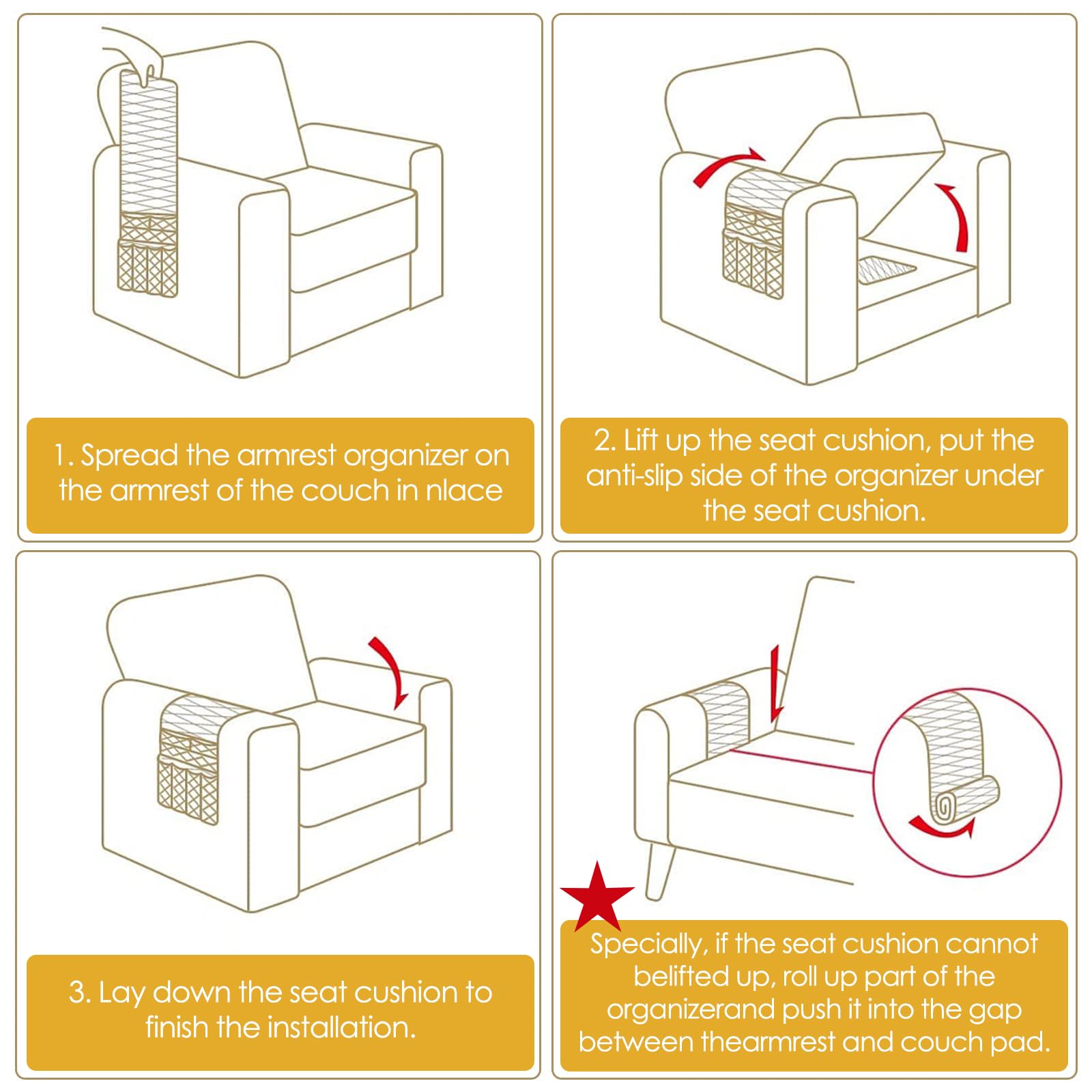 1. Spread the armrest organizer on the armrest of the couch in nlace

2. Lift up the seat cushion, put the anti-slip side of the organizer under the seat cushion.

3. Lay down the seat cushion to finish the installation.

Specially, if the seat cushion cannot belifted up, roll up part of the organizerand push it into the gap between thearmrest and couch pad.