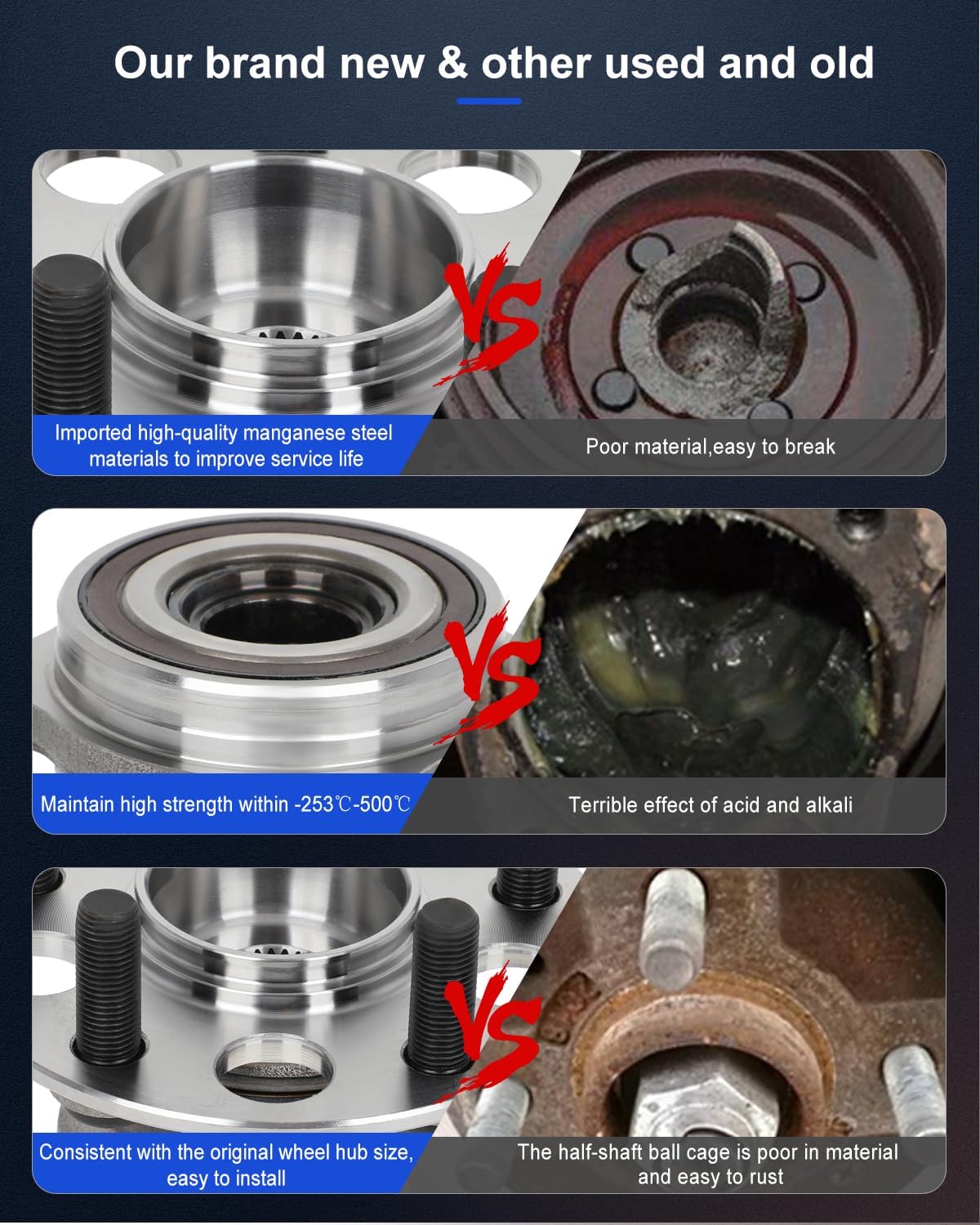 Our brand new & other used and old

VS

Imported high-quality manganese steel materials to improve service life

Poor material,easy to break

VS

Maintain high strength within -253℃-500℃

Terrible effect of acid and alkali

VS

Consistent with the original wheel hub size, easy to install

The half-shaft ball cage is poor in material and easy to rust