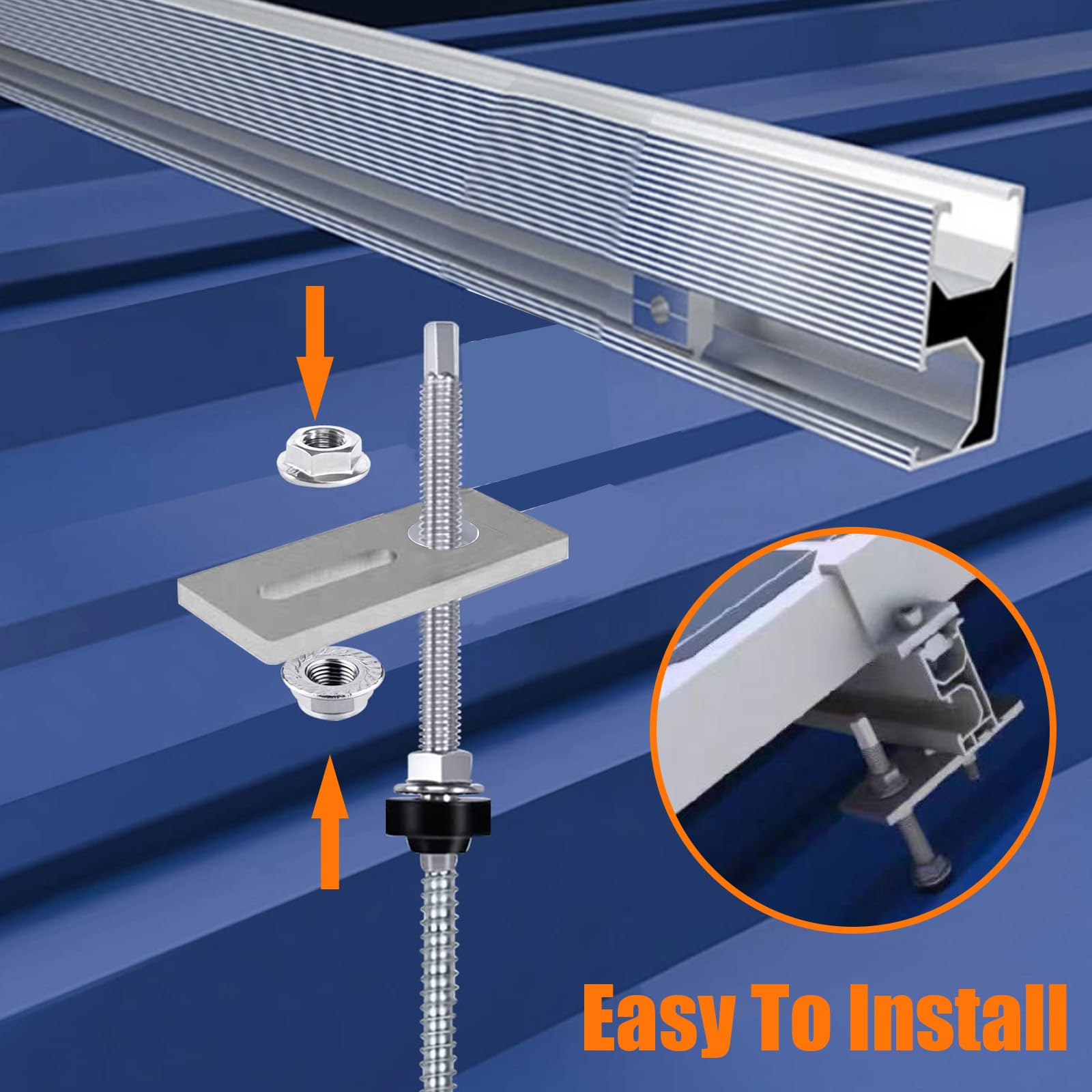 Easy To Install