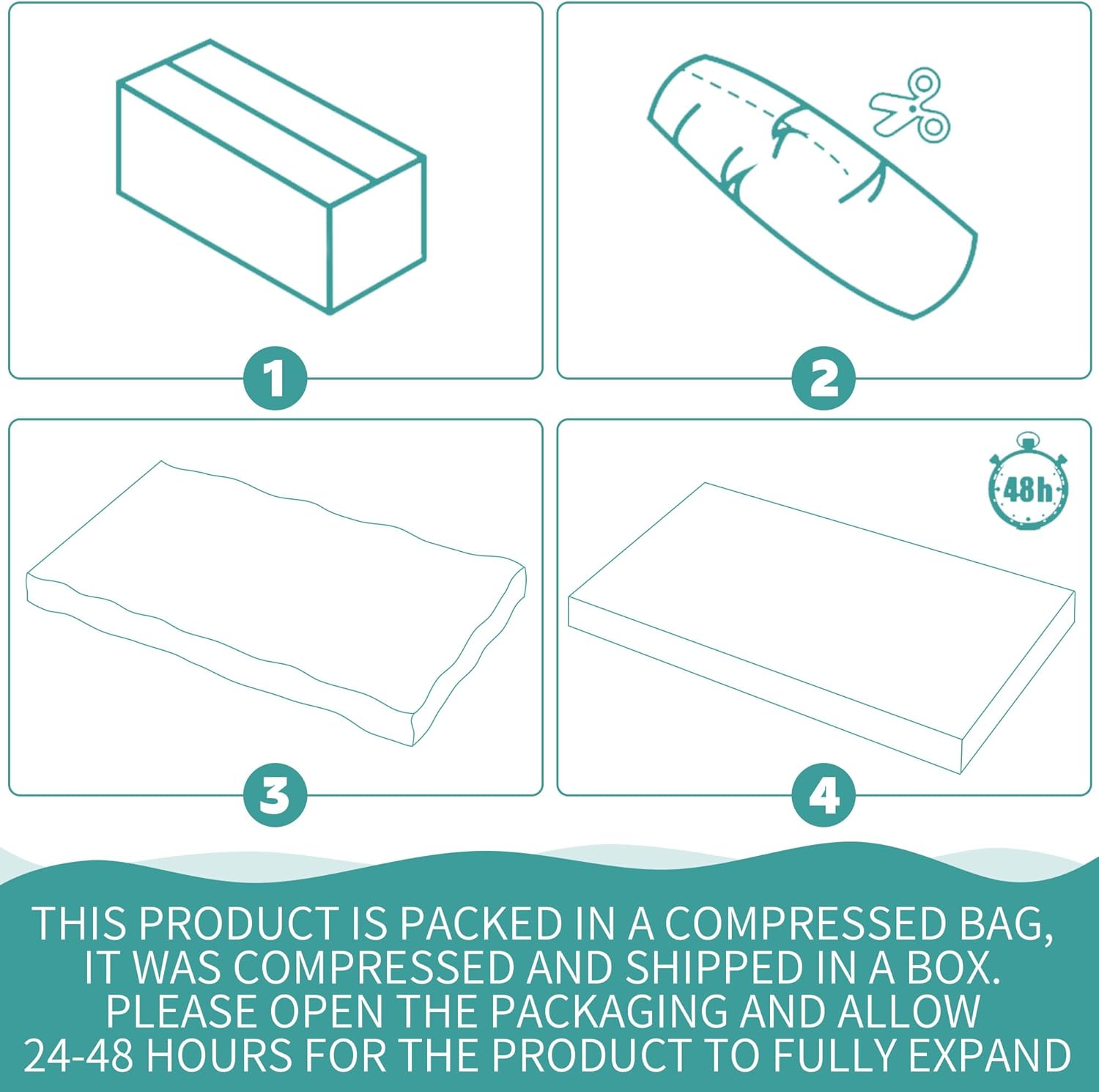 1

2

3

48h

4

THIS PRODUCT IS PACKED IN A COMPRESSED BAG, IT WAS COMPRESSED AND SHIPPED IN A BOX. PLEASE OPEN THE PACKAGING AND ALLOW 24-48 HOURS FOR THE PRODUCT TO FULLY EXPAND