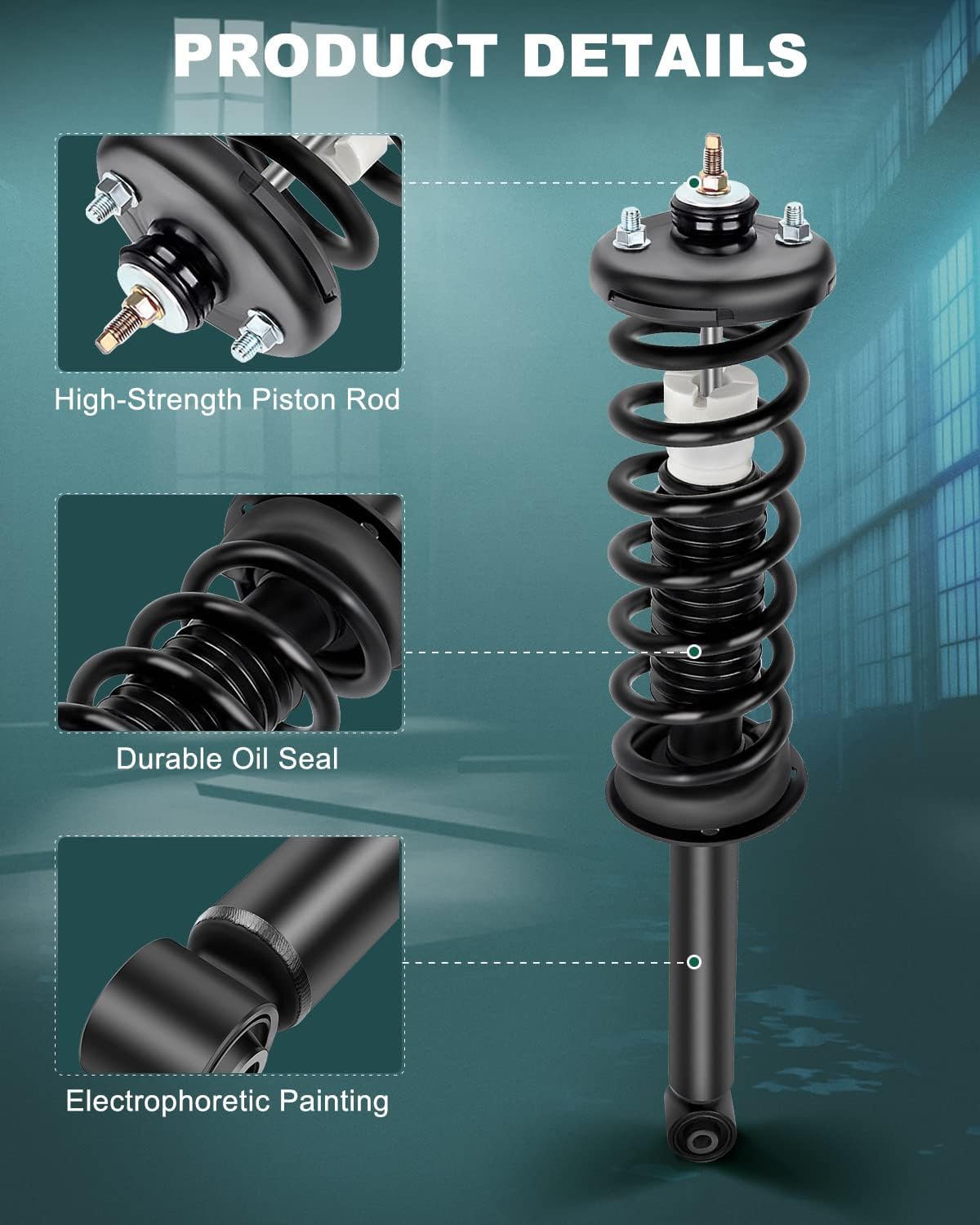 PRODUCT DETAILS

High-Strength Piston Rod

Durable Oil Seal

Electrophoretic Painting