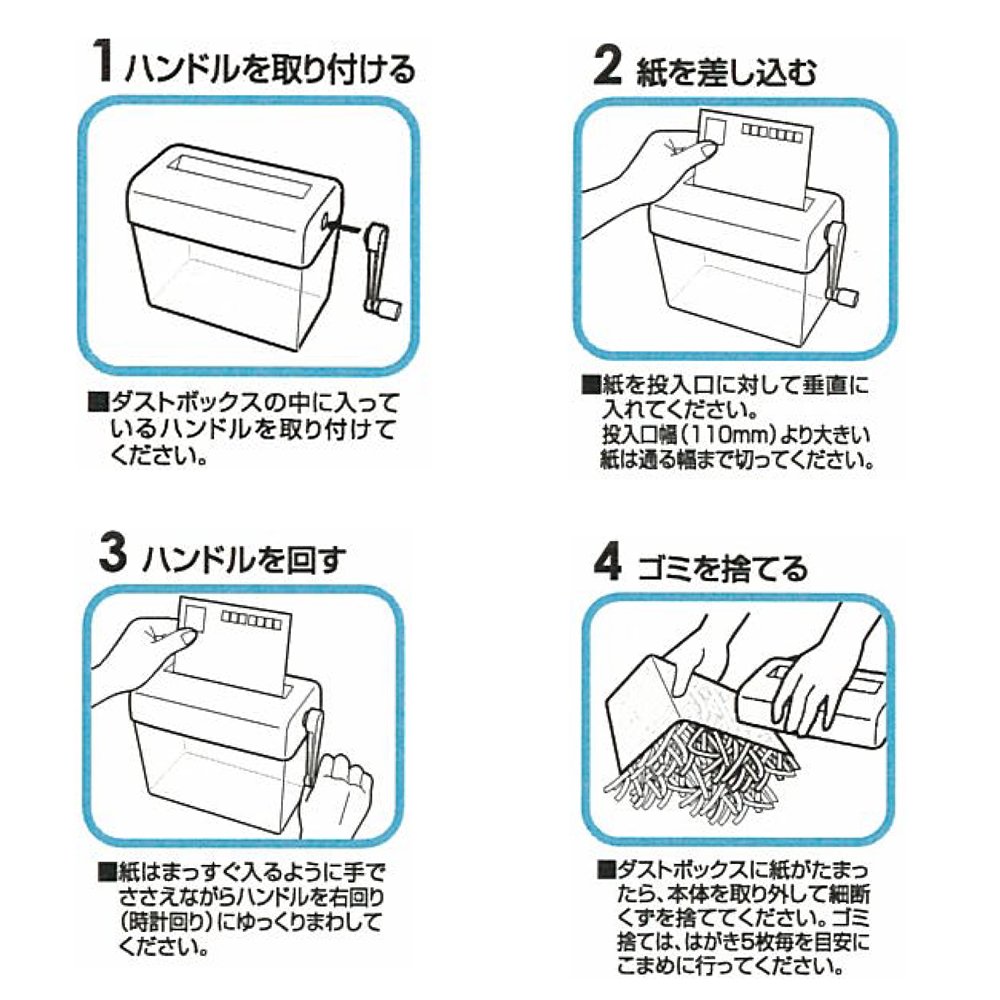 1 ハンドルを取り付ける

■ダストボックスの中に入っているハンドルを取り付けてください。

2 紙を差し込む

■紙を投入口に対して垂直に入れてください。
投入口幅（110mm）より大きい紙は通る幅まで切ってください。

3 ハンドルを回す

■紙はまっすぐ入るように手でささえながらハンドルを右回り（時計回り）にゆっくりまわしてください。

4 ゴミを捨てる

■ダストボックスに紙がたまったら、本体を取り外して細断くずを捨ててください。ゴミ捨ては、はがき5枚毎を目安にこまめに行ってください。