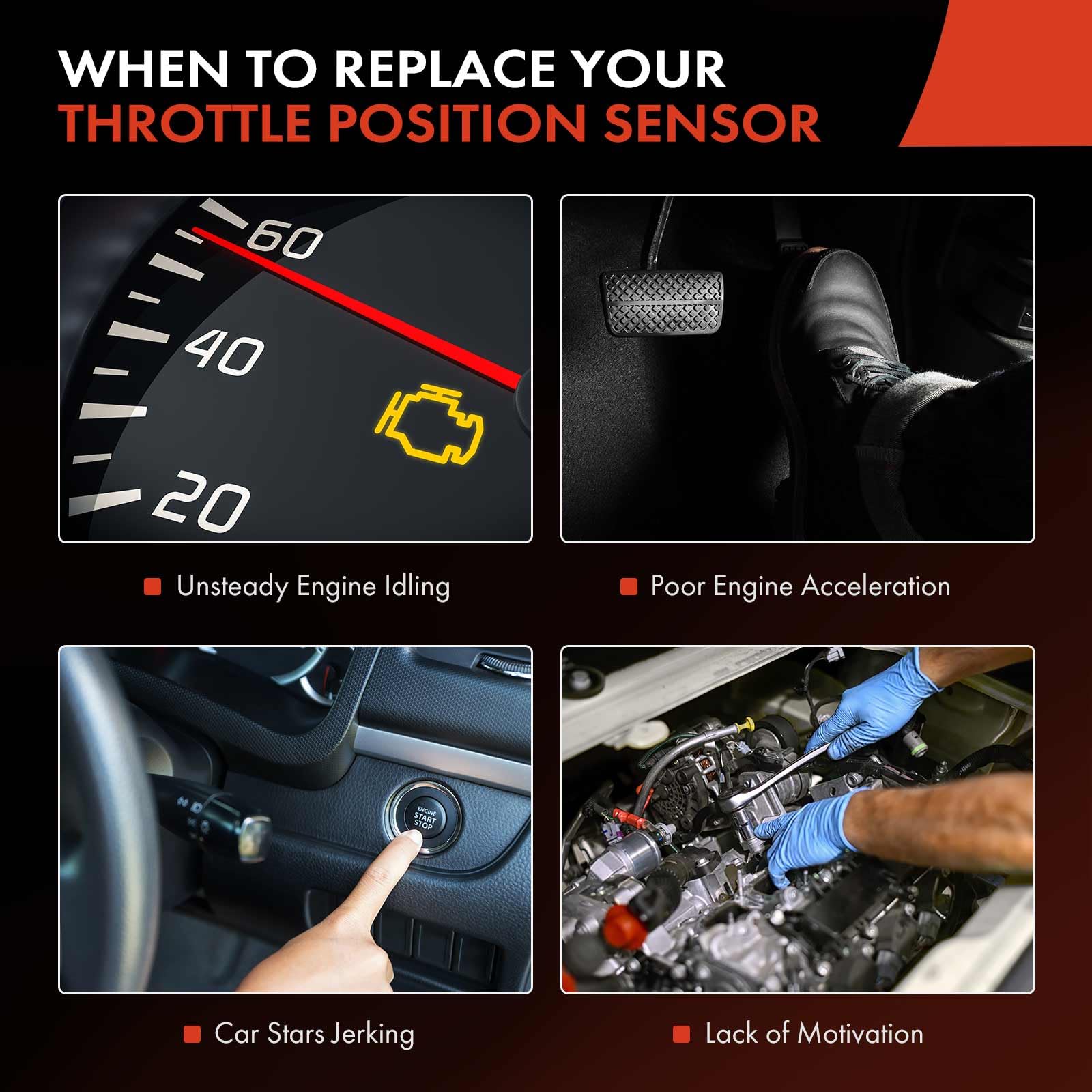 WHEN TO REPLACE YOUR
THROTTLE POSITION SENSOR

60
40
20

Unsteady Engine Idling

Poor Engine Acceleration

ENGINE START STOP

Car Stars Jerking

Lack of Motivation