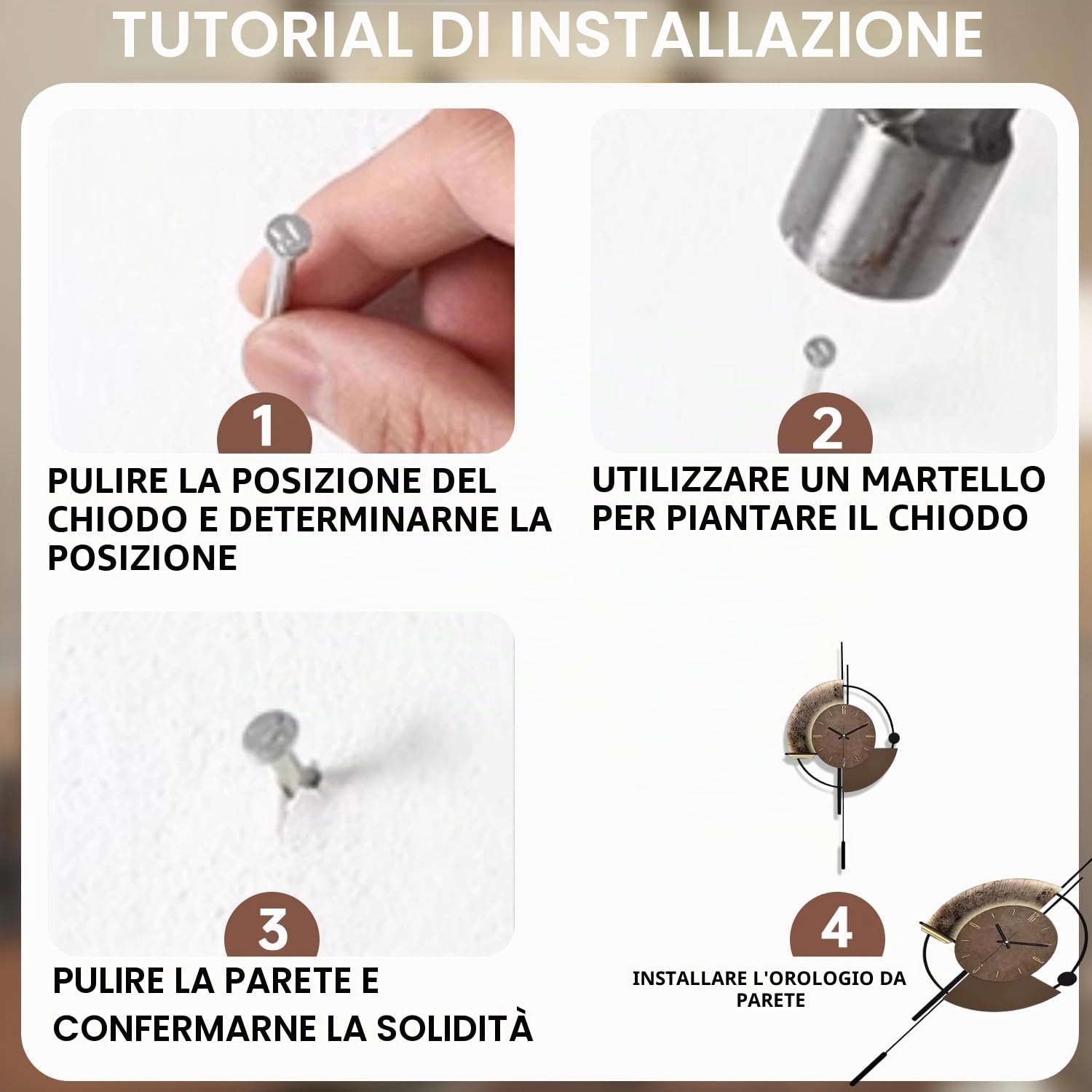 TUTORIAL DI INSTALLAZIONE

1

PULIRE LA POSIZIONE DEL CHIODO E DETERMINARNE LA POSIZIONE

2

UTILIZZARE UN MARTELLO PER PIANTARE IL CHIODO

3

PULIRE LA PARETE E CONFERMARNE LA SOLIDITÀ

4

INSTALLARE L'OROLOGIO DA PARETE