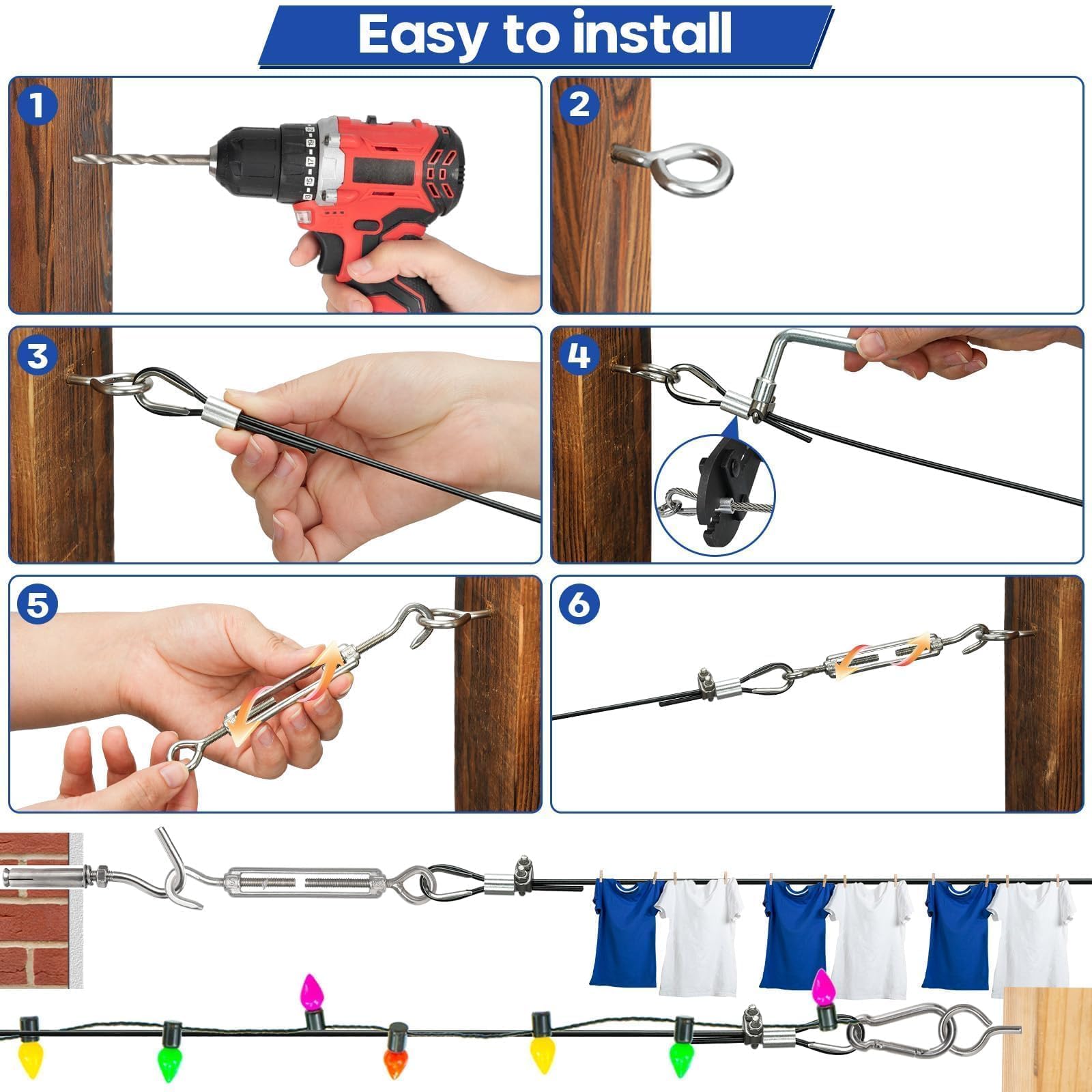 Easy to install

1

2

3

4

5

6