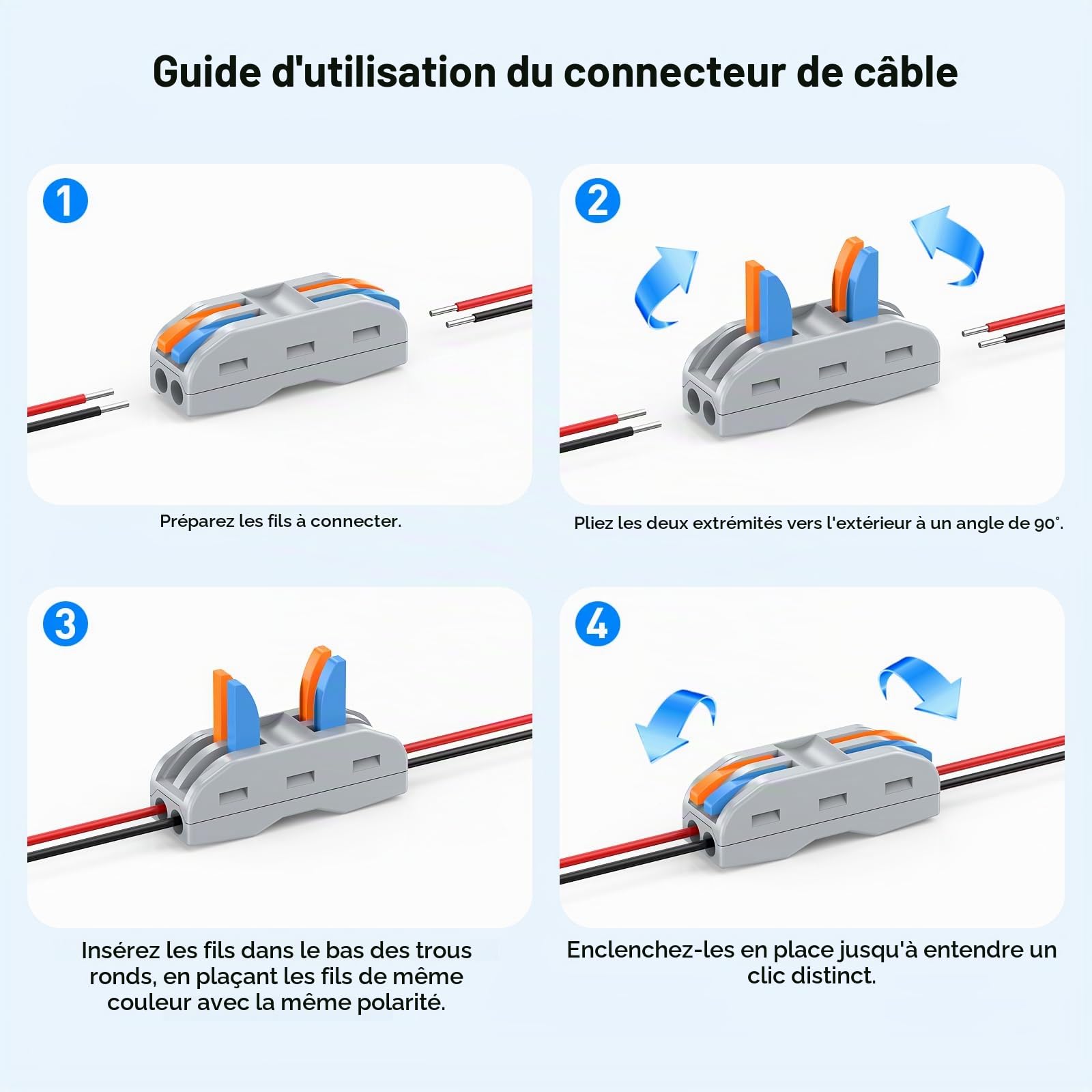 Guide d'utilisation du connecteur de câble

1

Préparez les fils à connecter.

2

Pliez les deux extrémités vers l'extérieur à un angle de 90°.

3

Insérez les fils dans le bas des trous ronds, en plaçant les fils de même couleur avec la même polarité.

4

Enclenchez-les en place jusqu'à entendre un clic distinct.