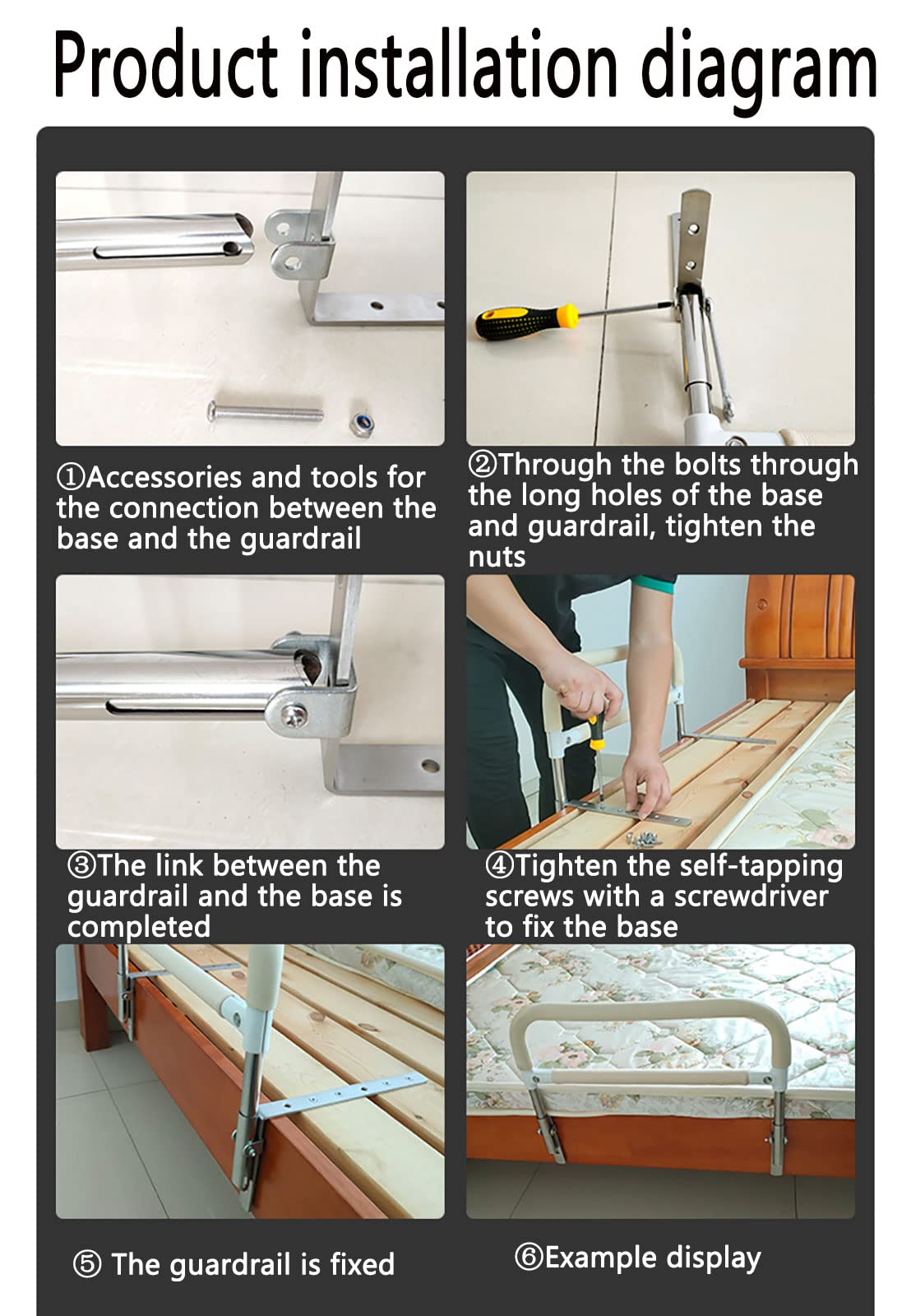 Product installation diagram

①Accessories and tools for the connection between the base and the guardrail

②Through the bolts through the long holes of the base and guardrail, tighten the nuts

③The link between the guardrail and the base is completed

④Tighten the self-tapping screws with a screwdriver to fix the base

⑤ The guardrail is fixed

⑥Example display