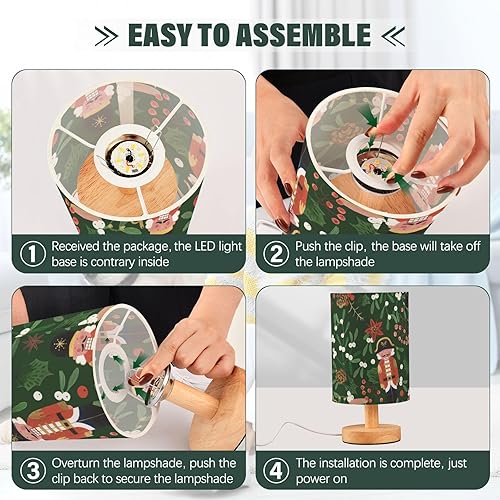 EASY TO ASSEMBLE

1 Received the package, the LED light base is contrary inside

2 Push the clip, the base will take off the lampshade

3 Overturn the lampshade, push the clip back to secure the lampshade

4 The installation is complete, just power on