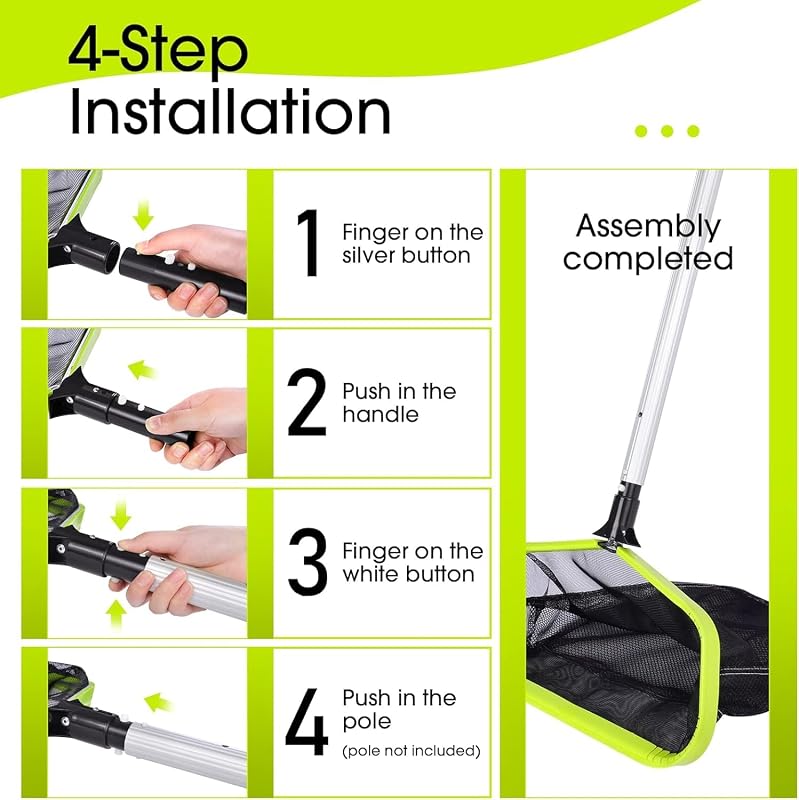 4-Step Installation

1 Finger on the silver button

2 Push in the handle

3 Finger on the white button

4 Push in the pole (pole not included)

Assembly completed