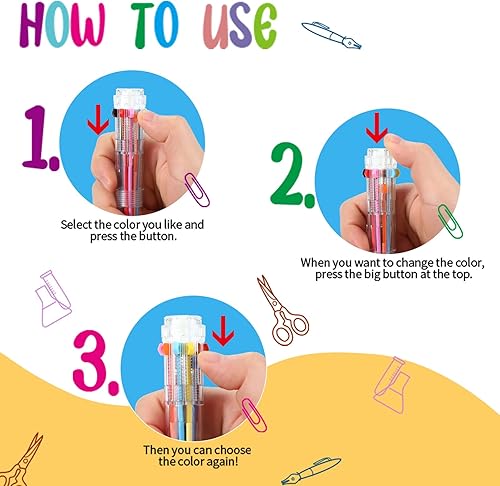 HOW TO USE

1.

Select the color you like and press the button.

2.

When you want to change the color, press the big button at the top.

3.

Then you can choose the color again!