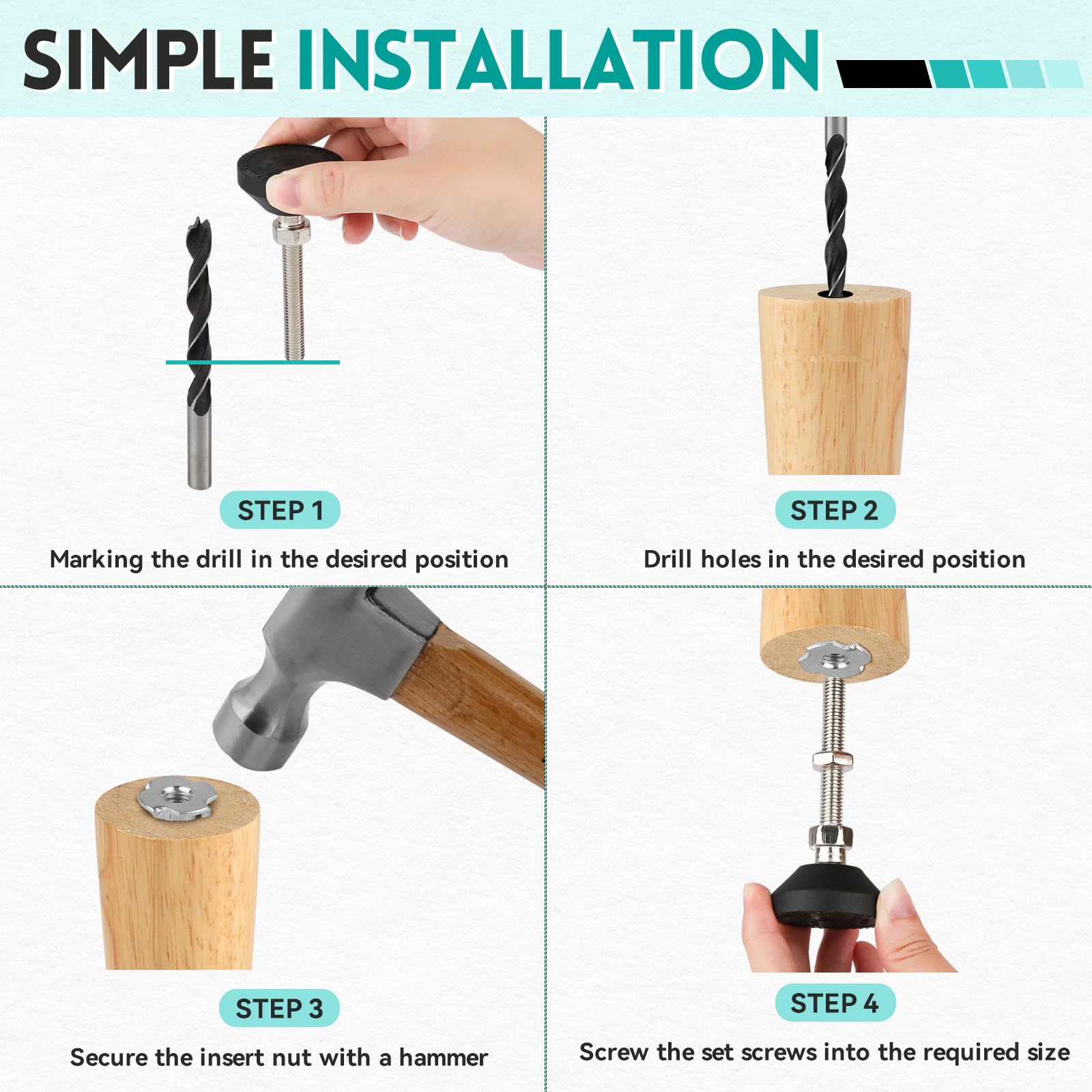 SIMPLE INSTALLATION

STEP 1

Marking the drill in the desired position

STEP 2

Drill holes in the desired position

STEP 3

Secure the insert nut with a hammer

STEP 4

Screw the set screws into the required size