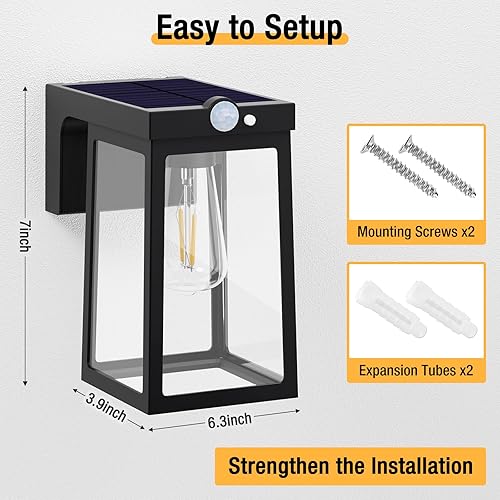 Easy to Setup

7inch

3.9inch

6.3inch

Mounting Screws x2

Expansion Tubes x2

Strengthen the Installation