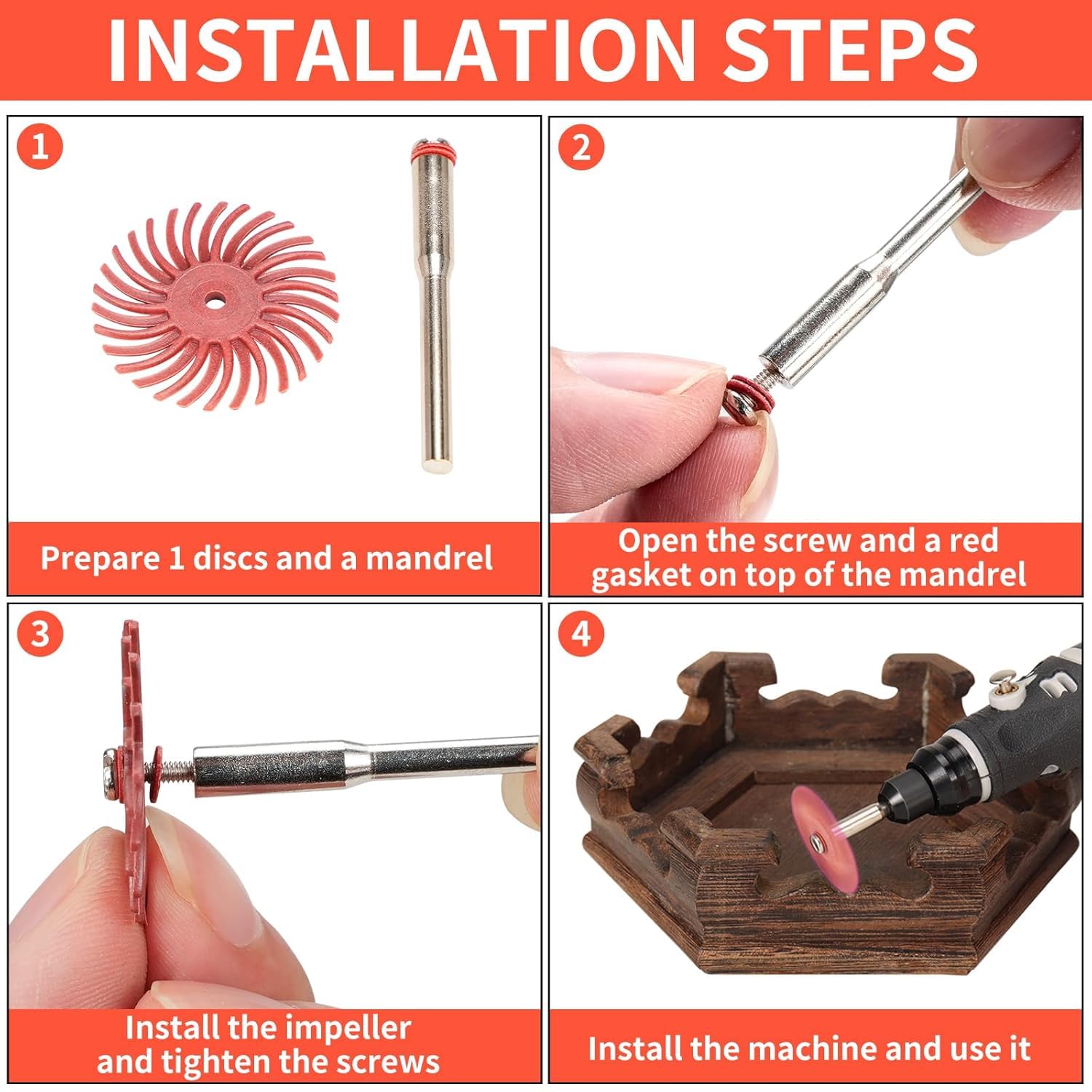 INSTALLATION STEPS

1

Prepare 1 discs and a mandrel

2

Open the screw and a red gasket on top of the mandrel

3

Install the impeller and tighten the screws

4

Install the machine and use it