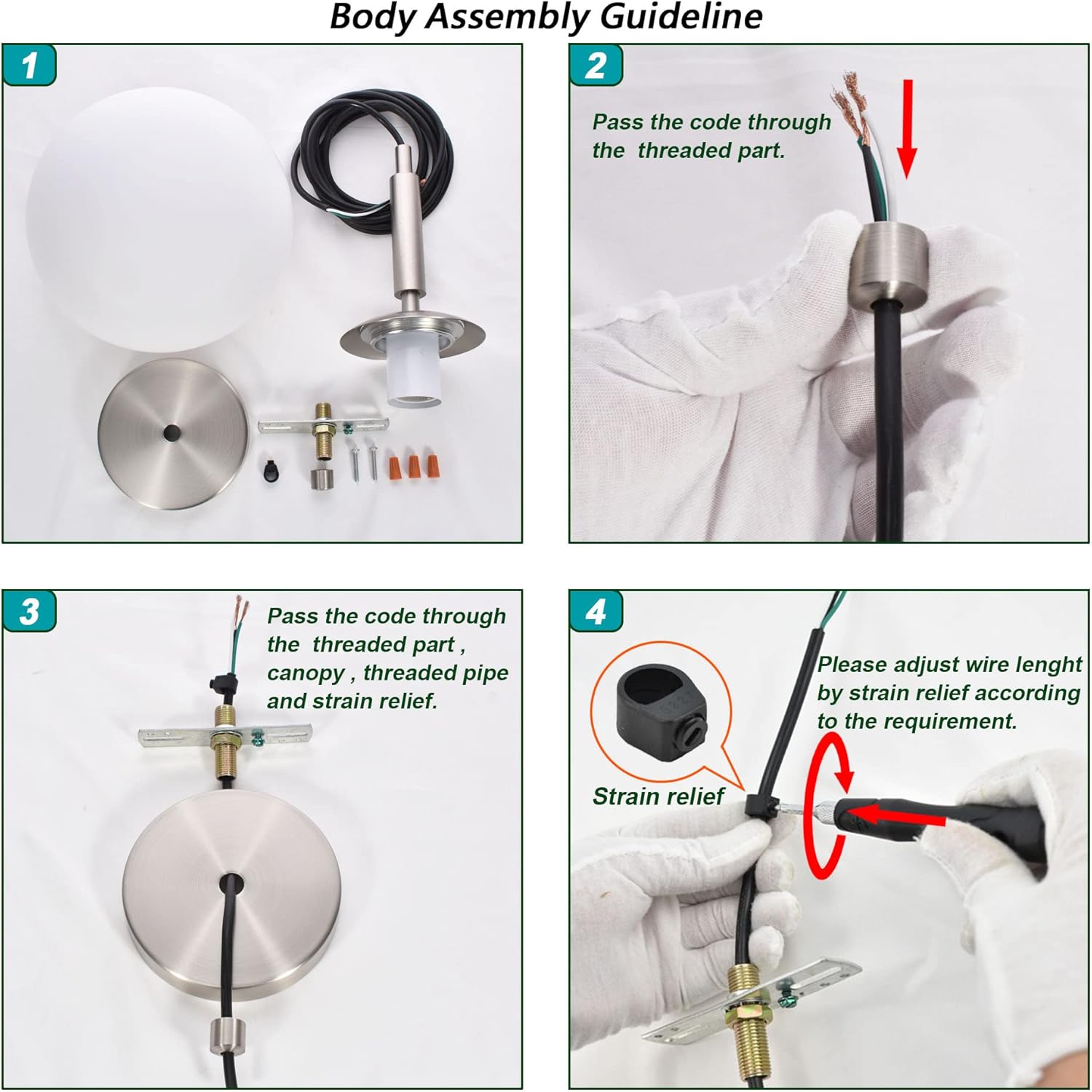 Body Assembly Guideline

1

2

Pass the code through the threaded part.

3

Pass the code through the threaded part , canopy , threaded pipe and strain relief.

4

Please adjust wire lenght by strain relief according to the requirement.

Strain relief