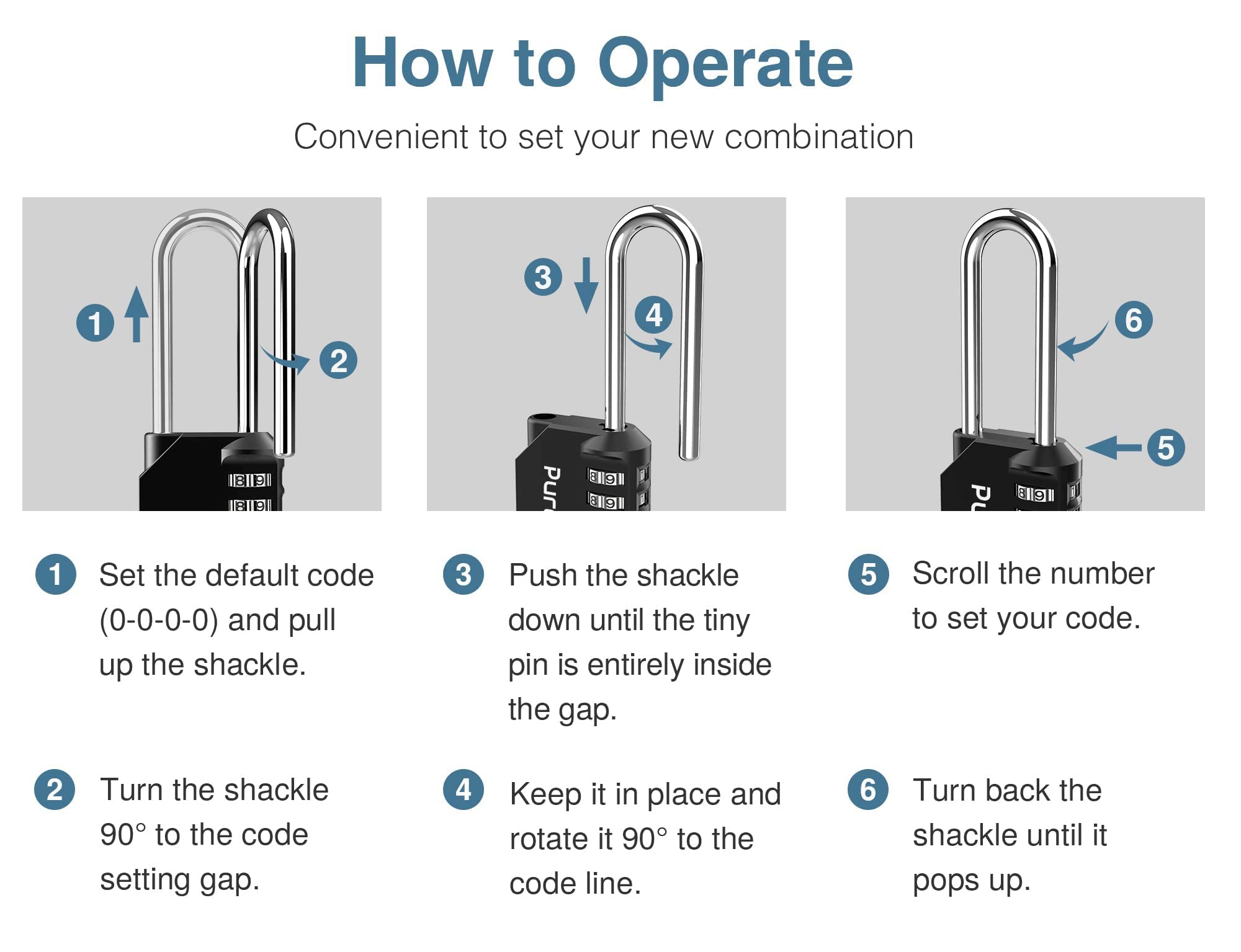 How to Operate

Convenient to set your new combination

1

2

8 9

8 9

3

4

Pur

8 9

8 9

6

5

Pu

8 9

1 Set the default code (0-0-0-0) and pull up the shackle.

2 Turn the shackle 90° to the code setting gap.

3 Push the shackle down until the tiny pin is entirely inside the gap.

4 Keep it in place and rotate it 90° to the code line.

5 Scroll the number to set your code.

6 Turn back the shackle until it pops up.