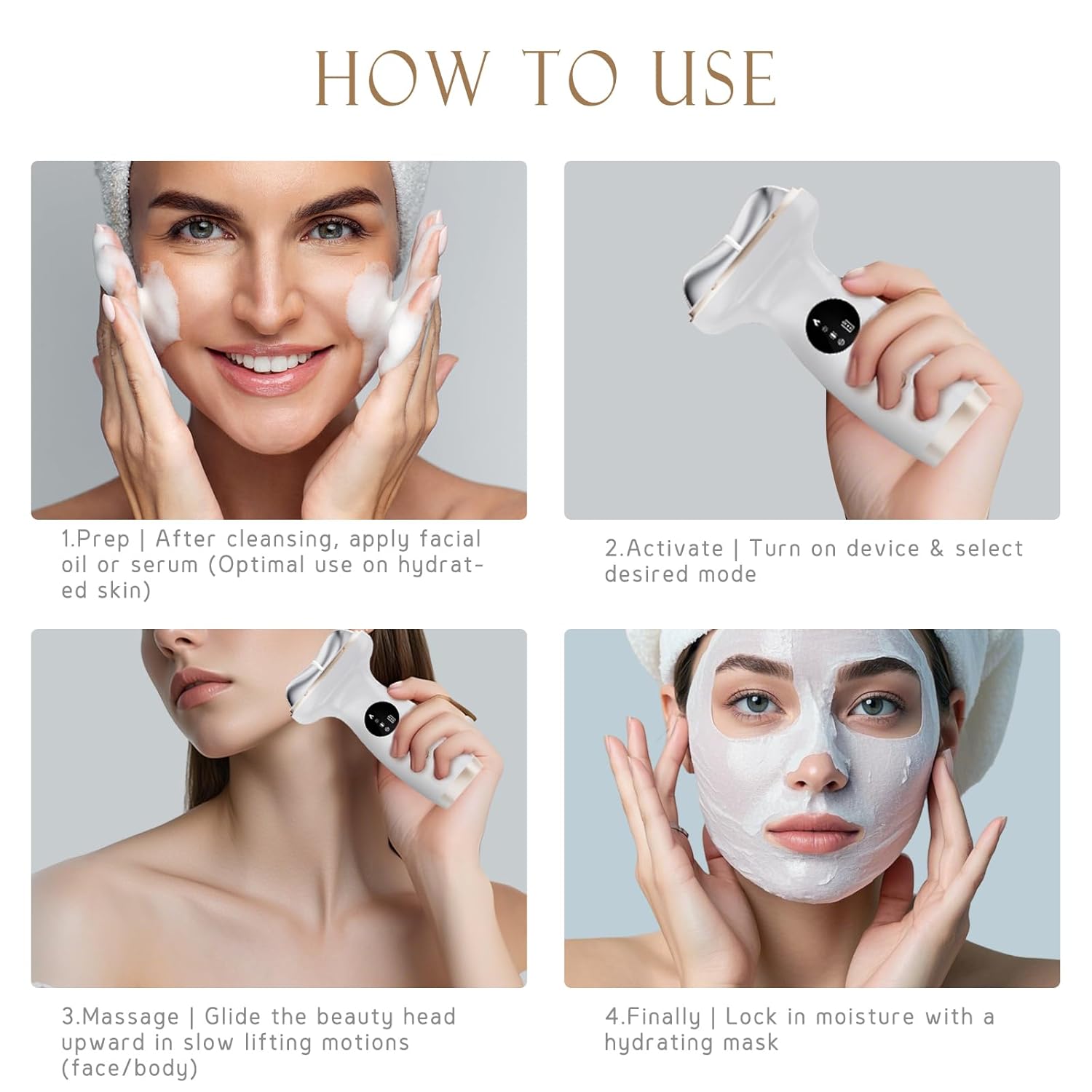 HOW TO USE

1.Prep | After cleansing, apply facial oil or serum (Optimal use on hydrated skin)

2.Activate | Turn on device & select desired mode

3.Massage | Glide the beauty head upward in slow lifting motions (face/body)

4.Finally | Lock in moisture with a hydrating mask