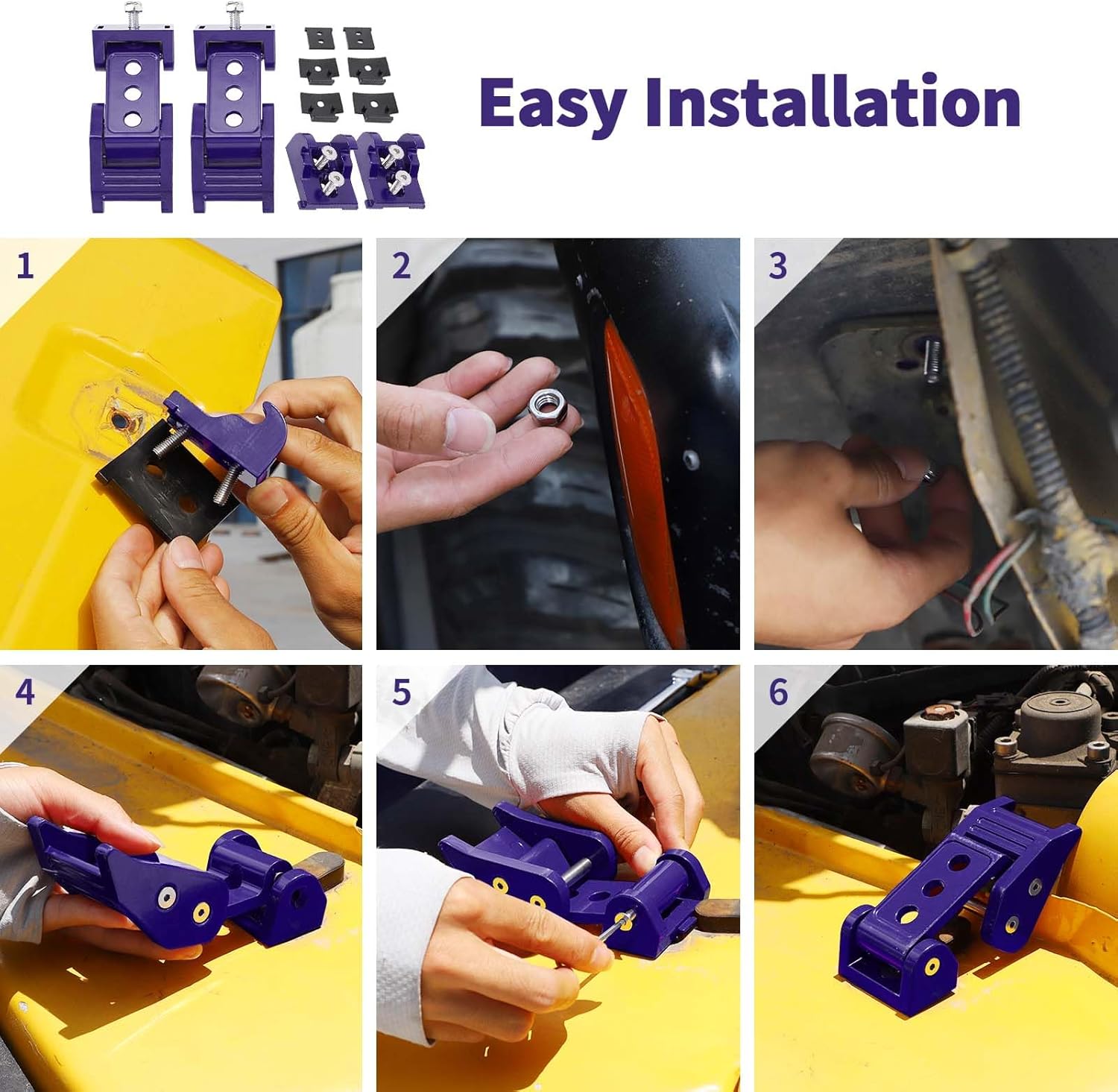 Easy Installation

1

2

3

4

5

6