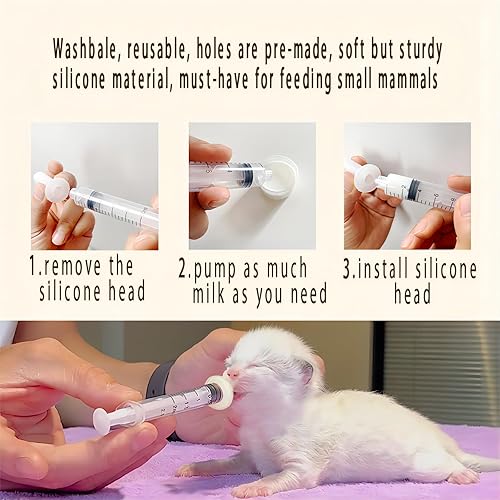 Washbale, reusable, holes are pre-made, soft but sturdy silicone material, must-have for feeding small mammals

1.remove the silicone head

2.pump as much milk as you need

3.install silicone head