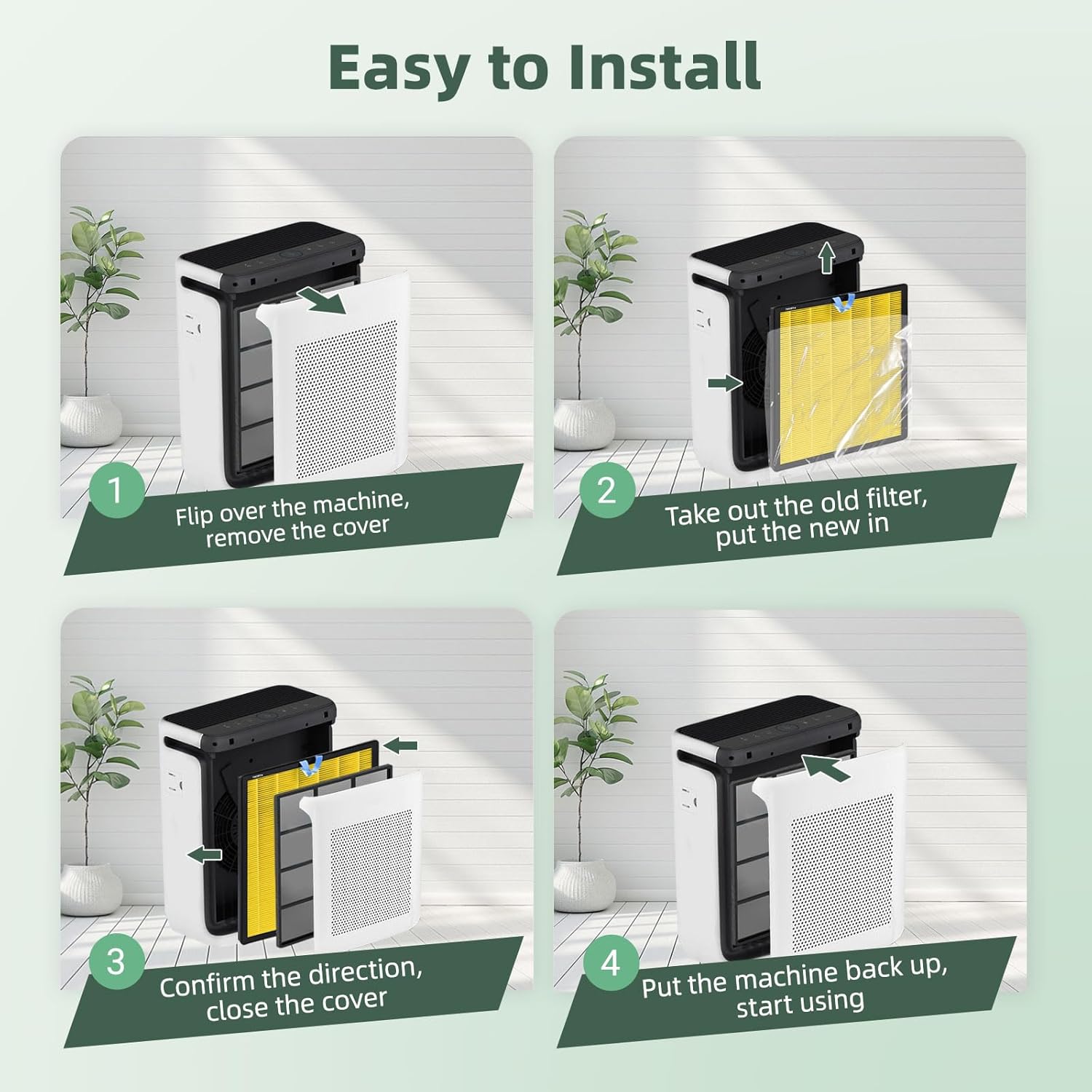 Easy to Install

1
Flip over the machine, remove the cover

2
Take out the old filter, put the new in

3
Confirm the direction, close the cover

4
Put the machine back up, start using