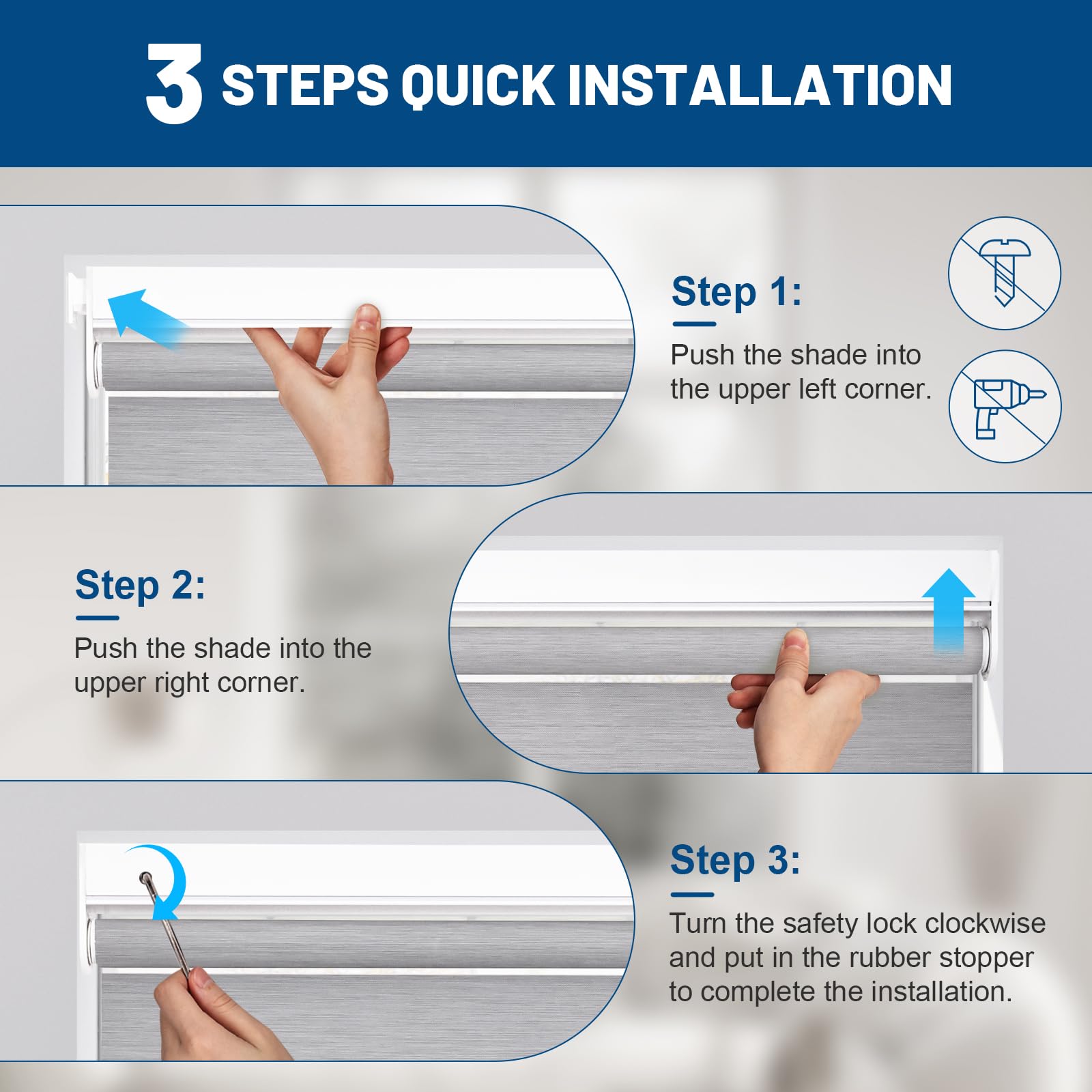 3 STEPS QUICK INSTALLATION

Step 1:

Push the shade into the upper left corner.

Step 2:

Push the shade into the upper right corner.

Step 3:

Turn the safety lock clockwise and put in the rubber stopper to complete the installation.