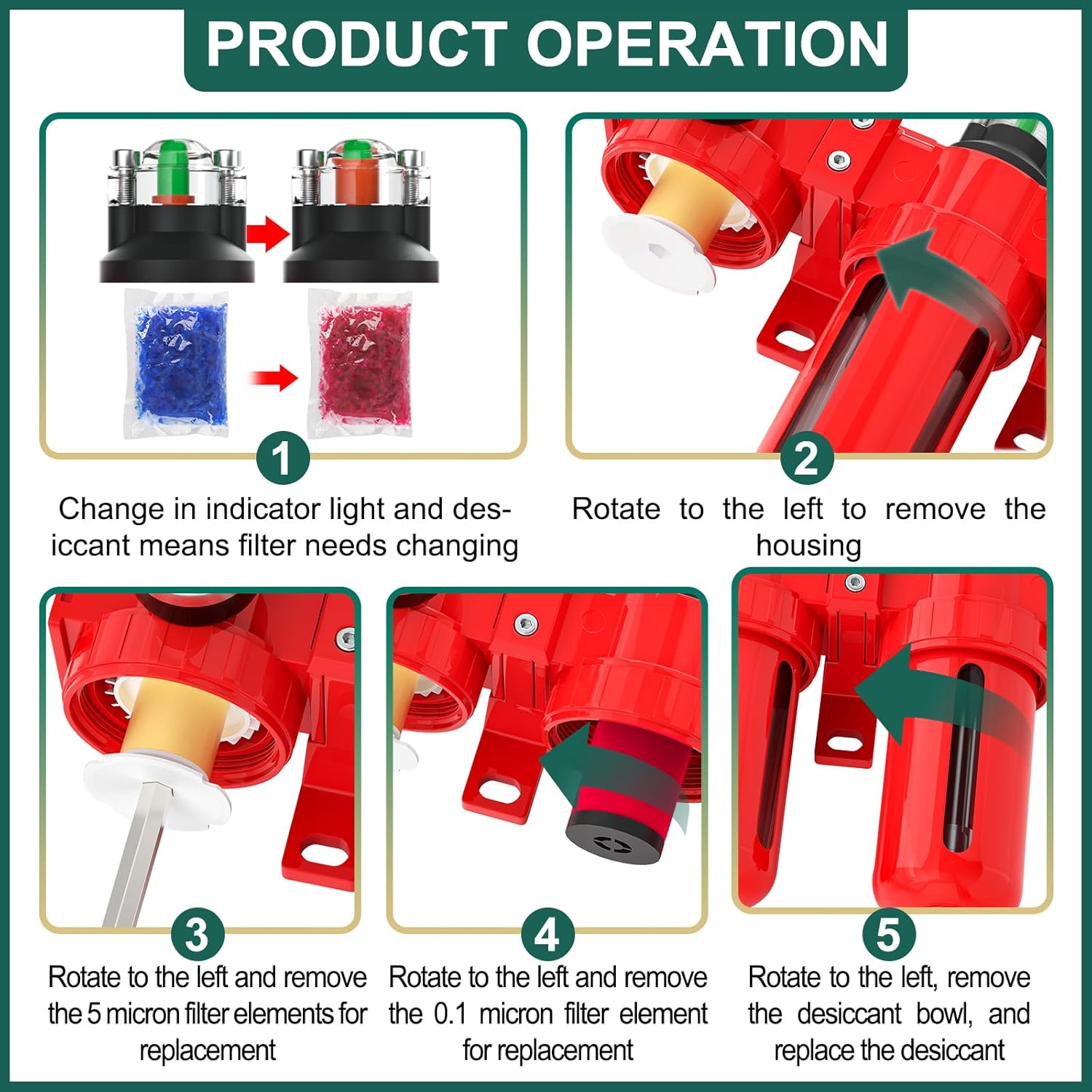 PRODUCT OPERATION

1

Change in indicator light and desiccant means filter needs changing

2

Rotate to the left to remove the housing

3

Rotate to the left and remove the 5 micron filter elements for replacement

4

Rotate to the left and remove the 0.1 micron filter element for replacement

5

Rotate to the left, remove the desiccant bowl, and replace the desiccant