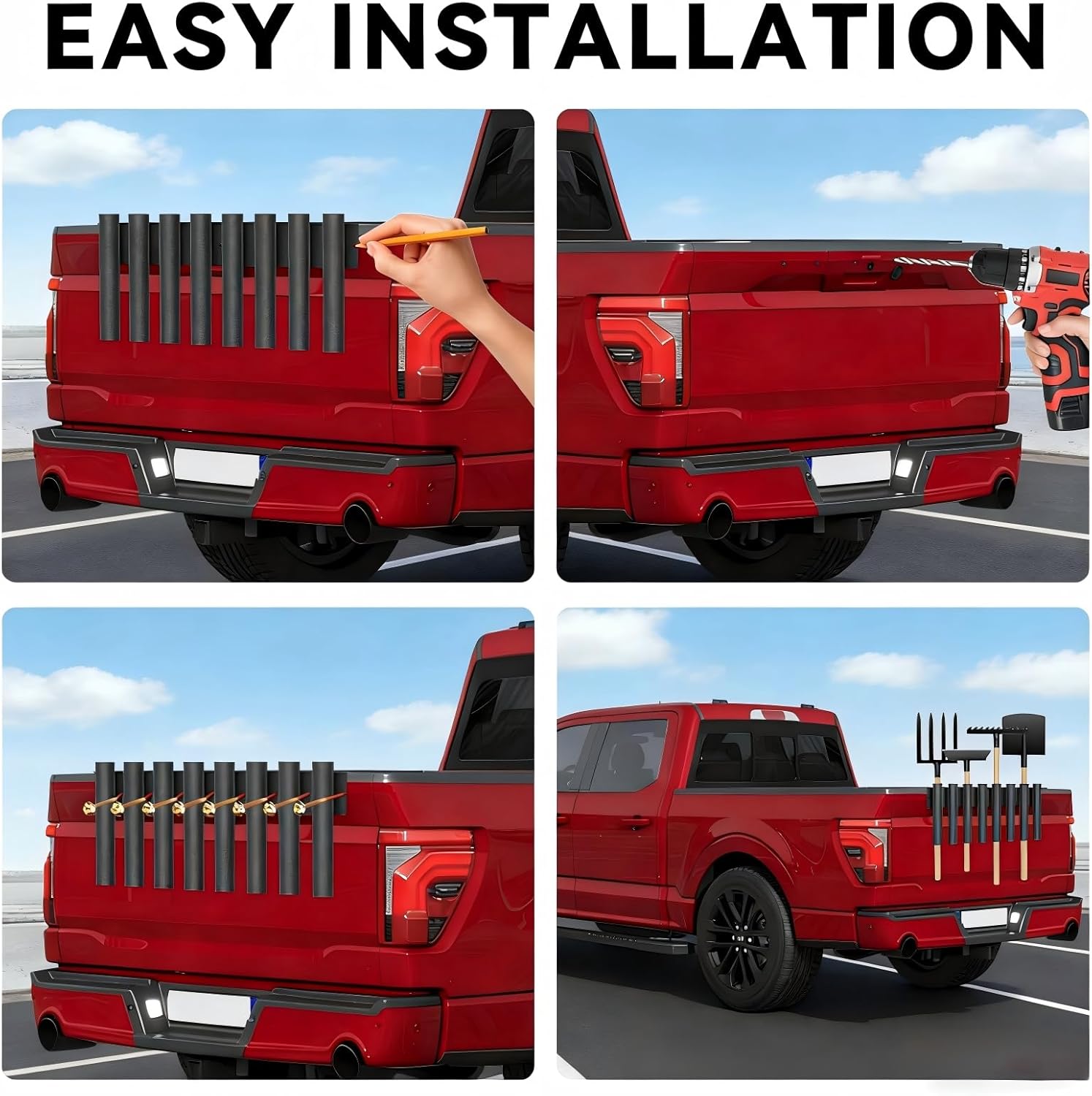 EASY INSTALLATION