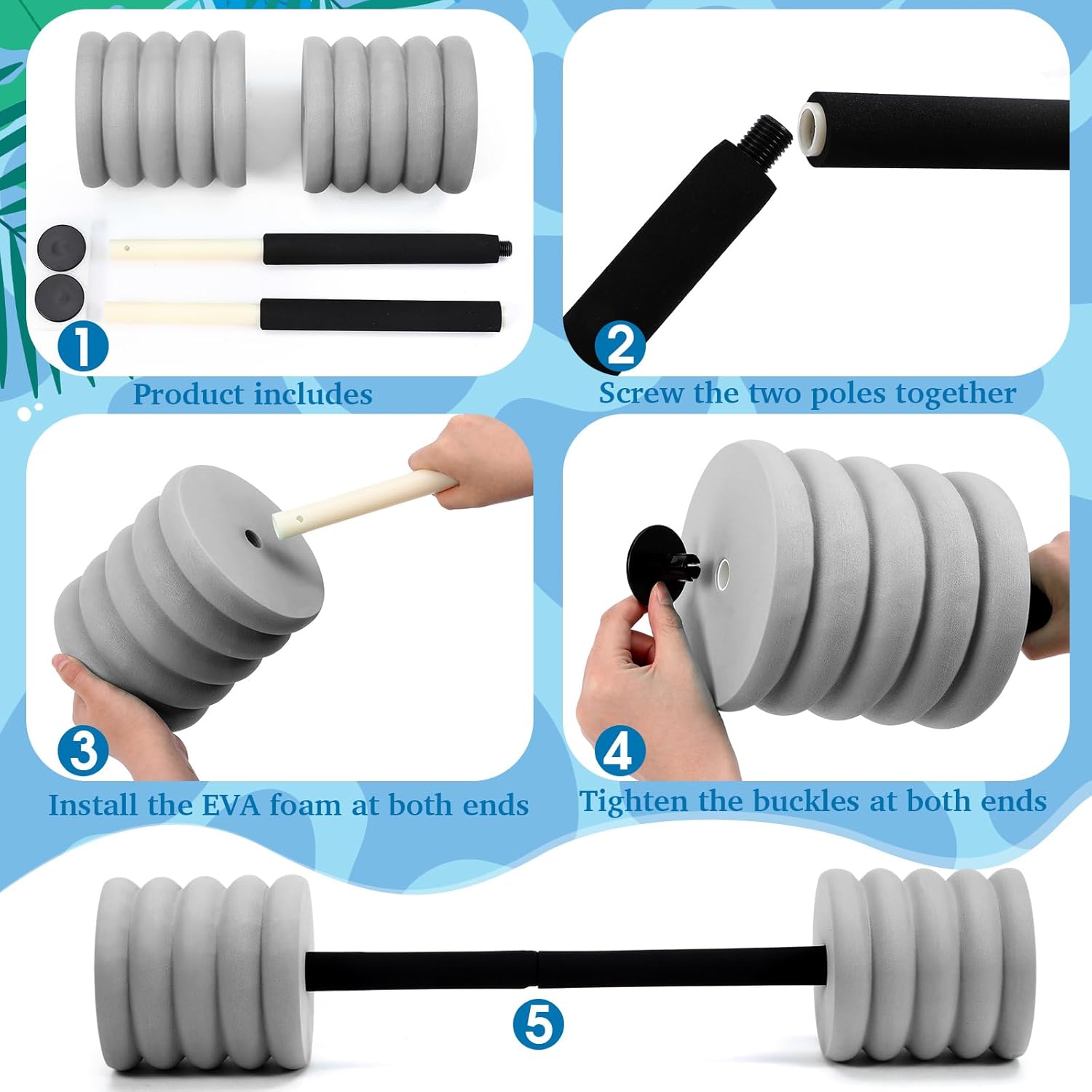 1

Product includes

2

Screw the two poles together

3

Install the EVA foam at both ends

4

Tighten the buckles at both ends

5