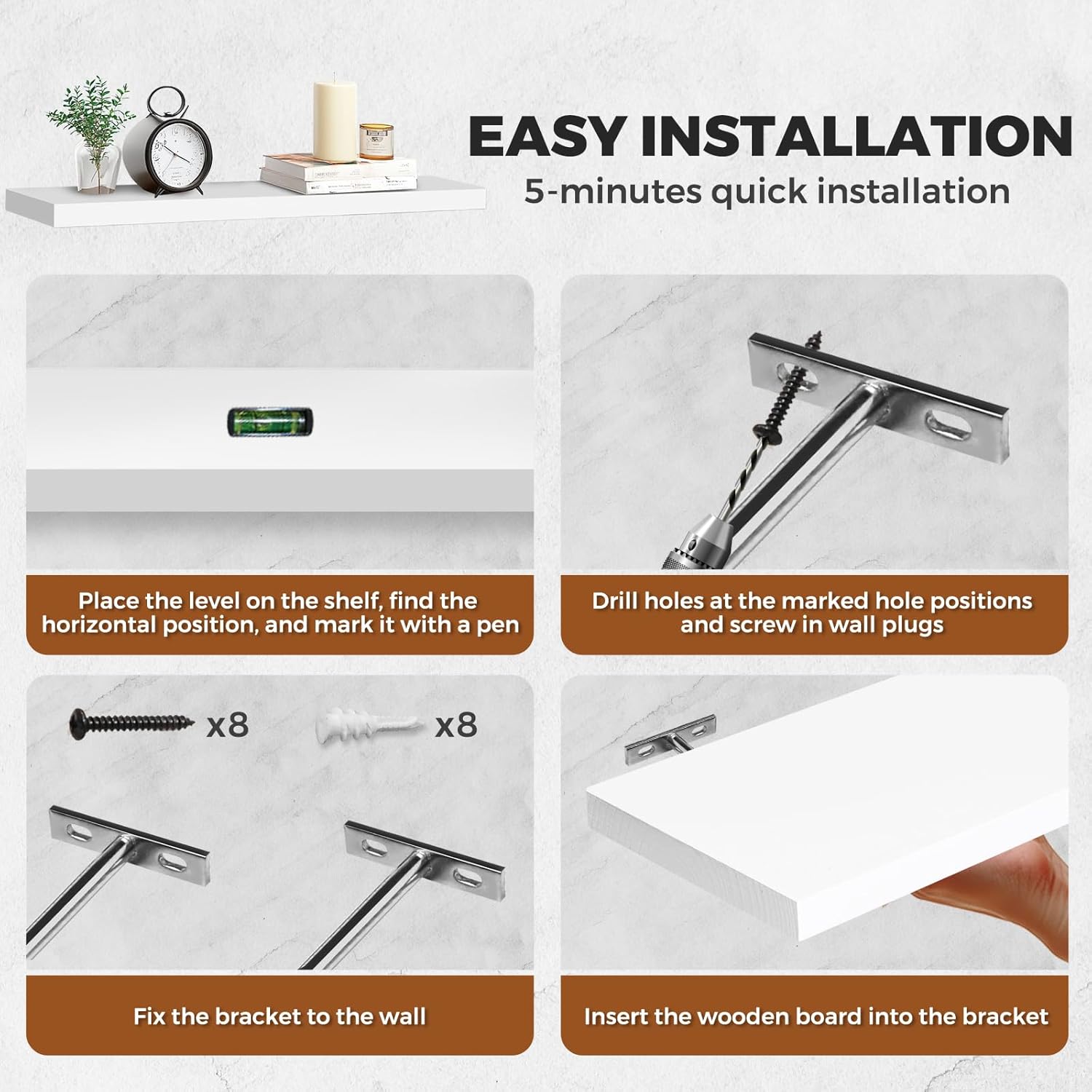 EASY INSTALLATION
5-minutes quick installation

Place the level on the shelf, find the horizontal position, and mark it with a pen

Drill holes at the marked hole positions and screw in wall plugs

x8

x8

Fix the bracket to the wall

Insert the wooden board into the bracket