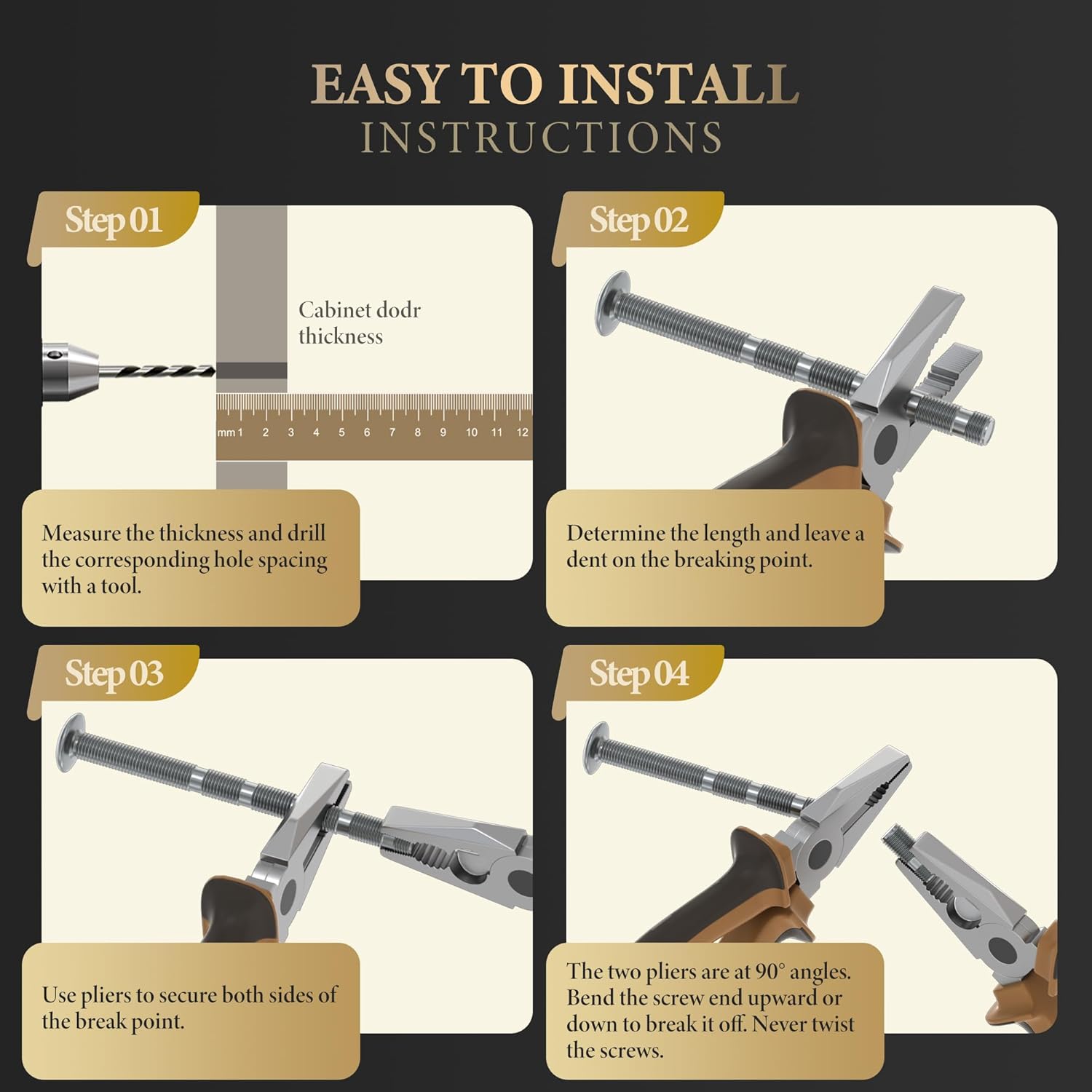 EASY TO INSTALL
INSTRUCTIONS

Step 01

Cabinet dodr thickness

mm 1 2 3 4 5 6 7 8 9 10 11 12

Measure the thickness and drill the corresponding hole spacing with a tool.

Step 02

Determine the length and leave a dent on the breaking point.

Step 03

Use pliers to secure both sides of the break point.

Step 04

The two pliers are at 90° angles. Bend the screw end upward or down to break it off. Never twist the screws.