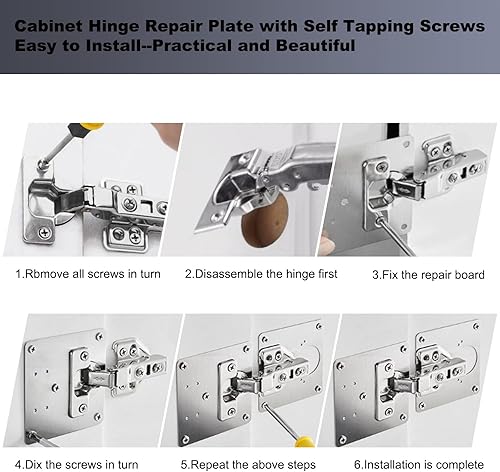 Cabinet Hinge Repair Plate with Self Tapping Screws
Easy to Install--Practical and Beautiful

1.Rbmove all screws in turn

2.Disassemble the hinge first

3.Fix the repair board

4.Dix the screws in turn

5.Repeat the above steps

6.Installation is complete