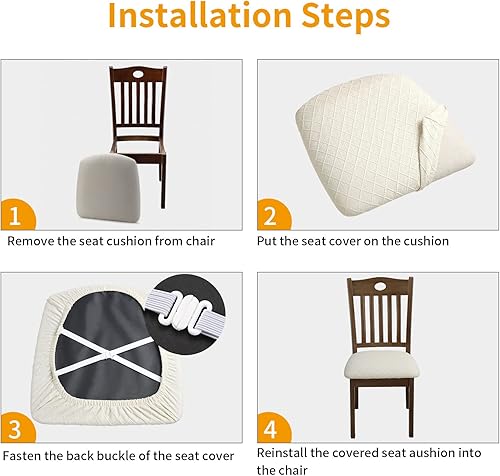 Installation Steps

1
Remove the seat cushion from chair

2
Put the seat cover on the cushion

3
Fasten the back buckle of the seat cover

4
Reinstall the covered seat aushion into the chair