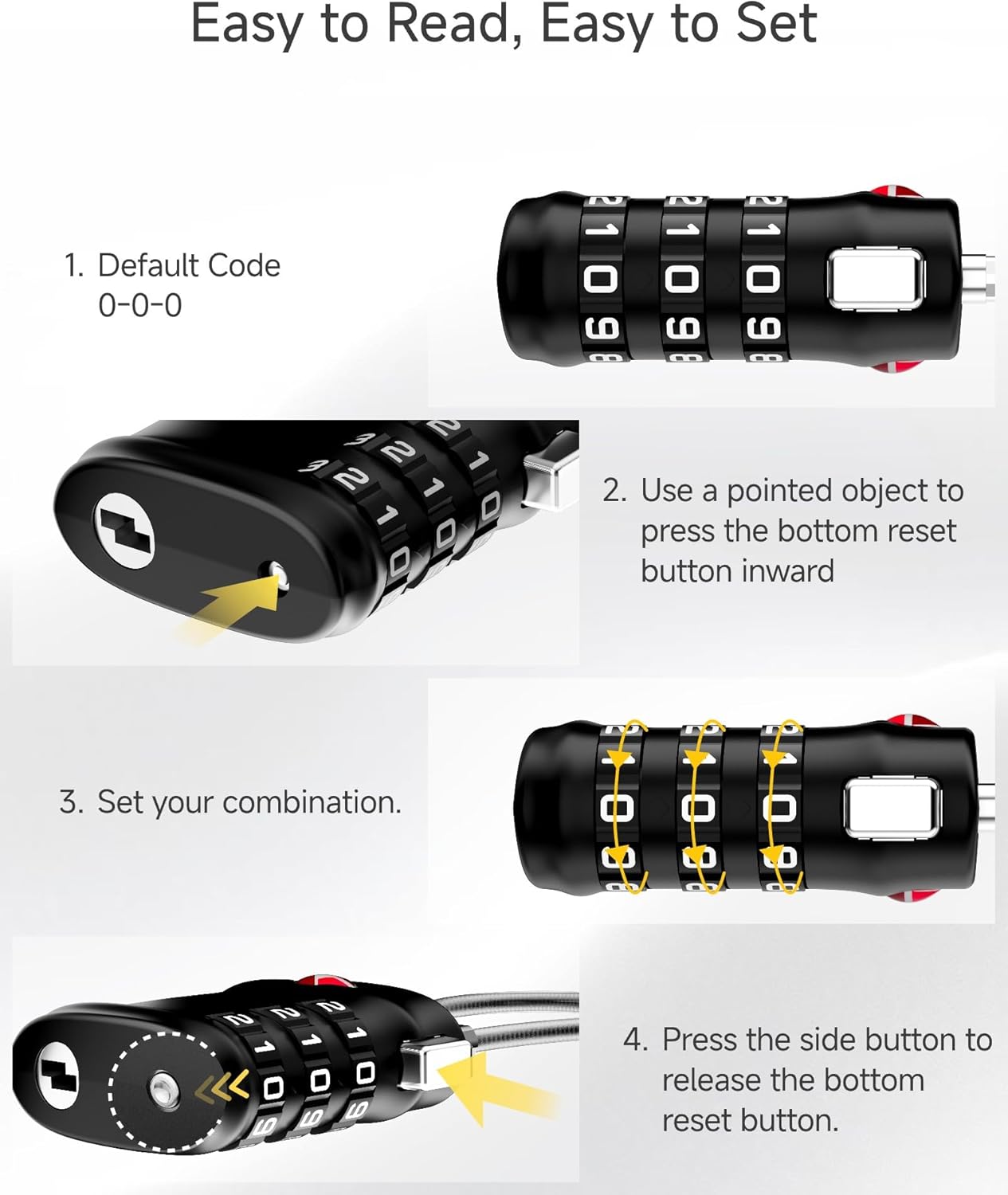 Easy to Read, Easy to Set

1. Default Code 0-0-0

2. Use a pointed object to press the bottom reset button inward

3. Set your combination.

4. Press the side button to release the bottom reset button.