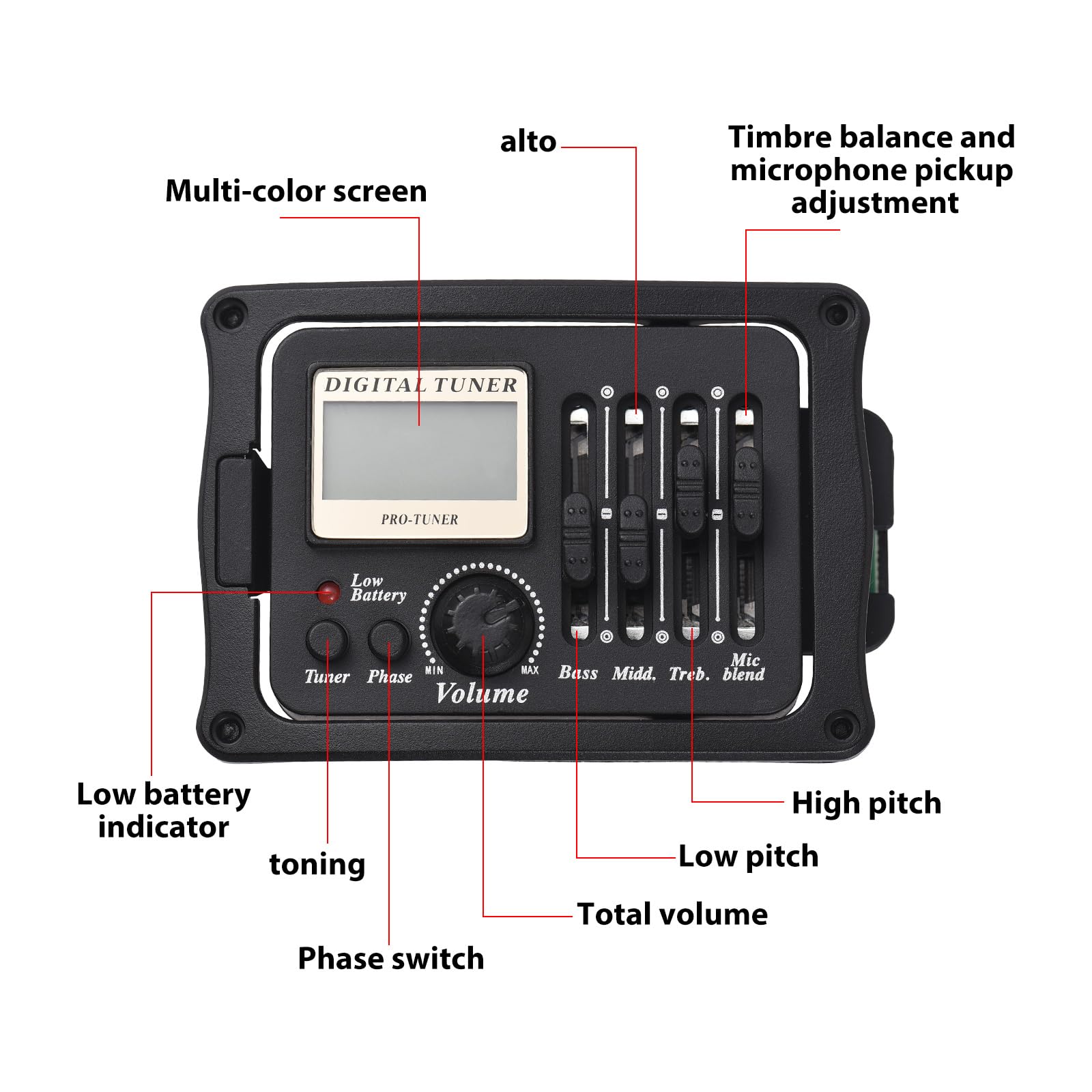 alto

Timbre balance and microphone pickup adjustment

Multi-color screen

DIGITAL TUNER

PRO-TUNER

Low Battery

Tuner

Phase

MIN

MAX

Volume

Bass

Midd.

Treb.

Mic blend

Low battery indicator

toning

Phase switch

Total volume

Low pitch

High pitch