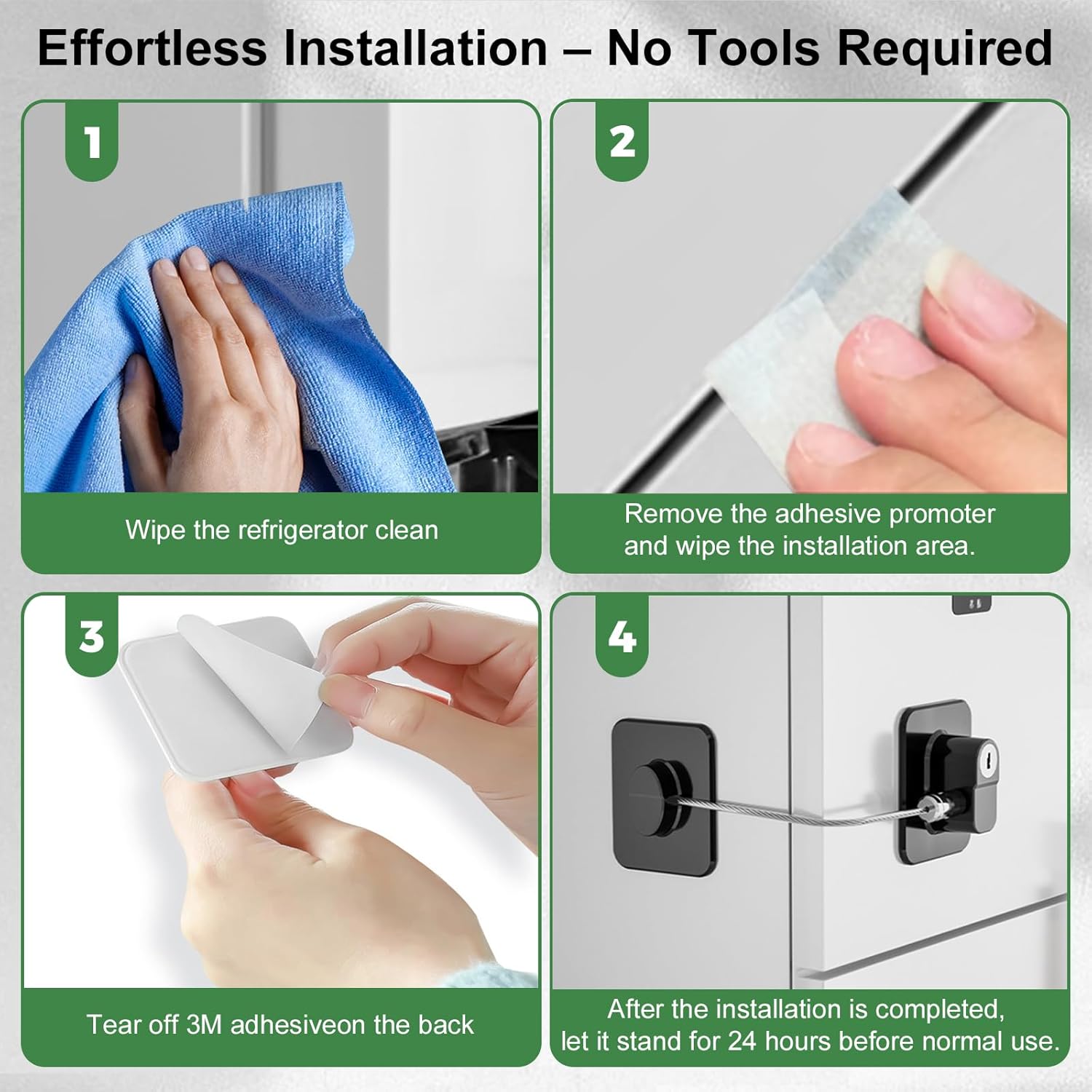 Effortless Installation – No Tools Required

1

Wipe the refrigerator clean

2

Remove the adhesive promoter and wipe the installation area.

3

Tear off 3M adhesiveon the back

4

After the installation is completed, let it stand for 24 hours before normal use.