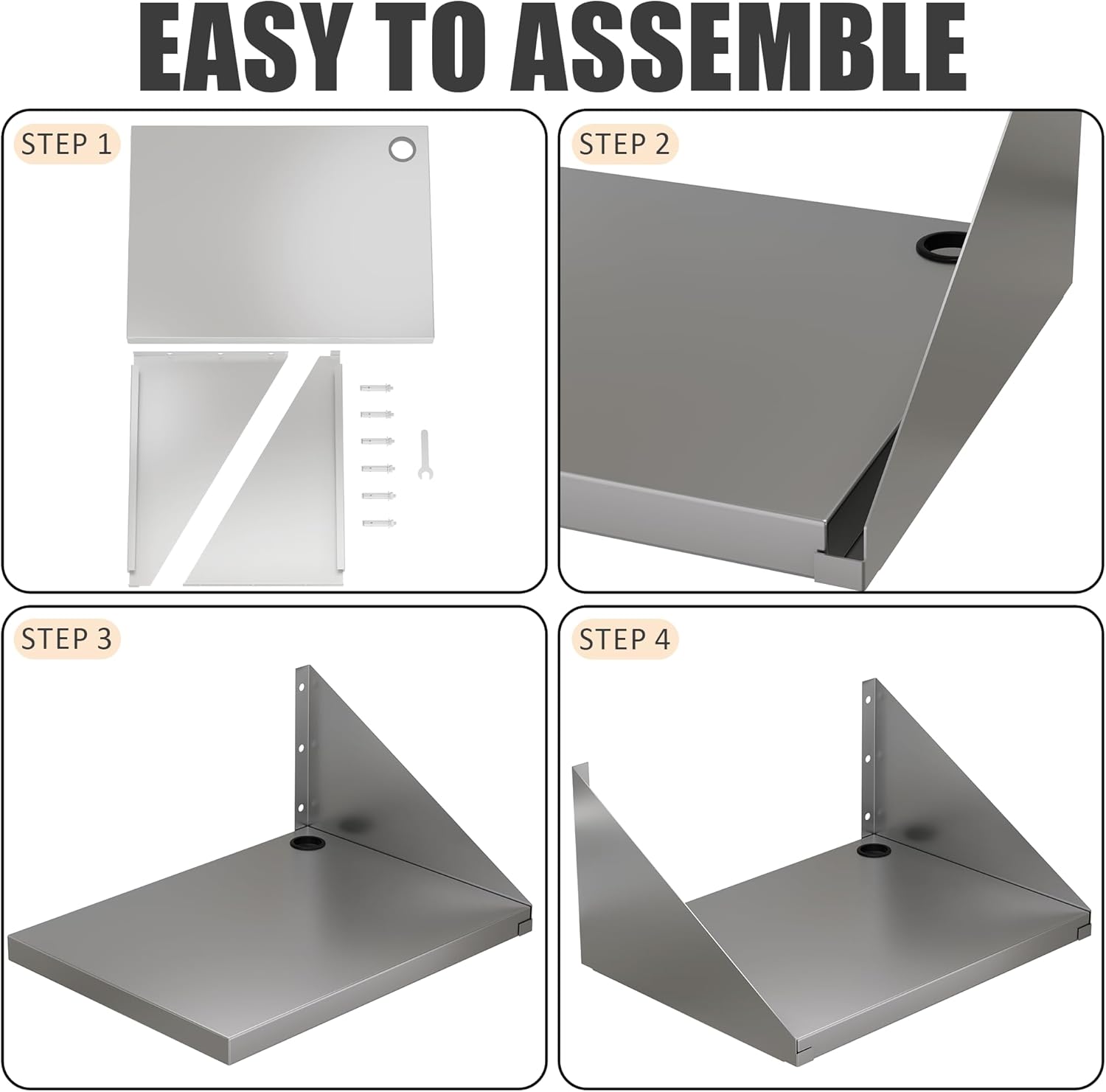 EASY TO ASSEMBLE

STEP 1

STEP 2

STEP 3

STEP 4