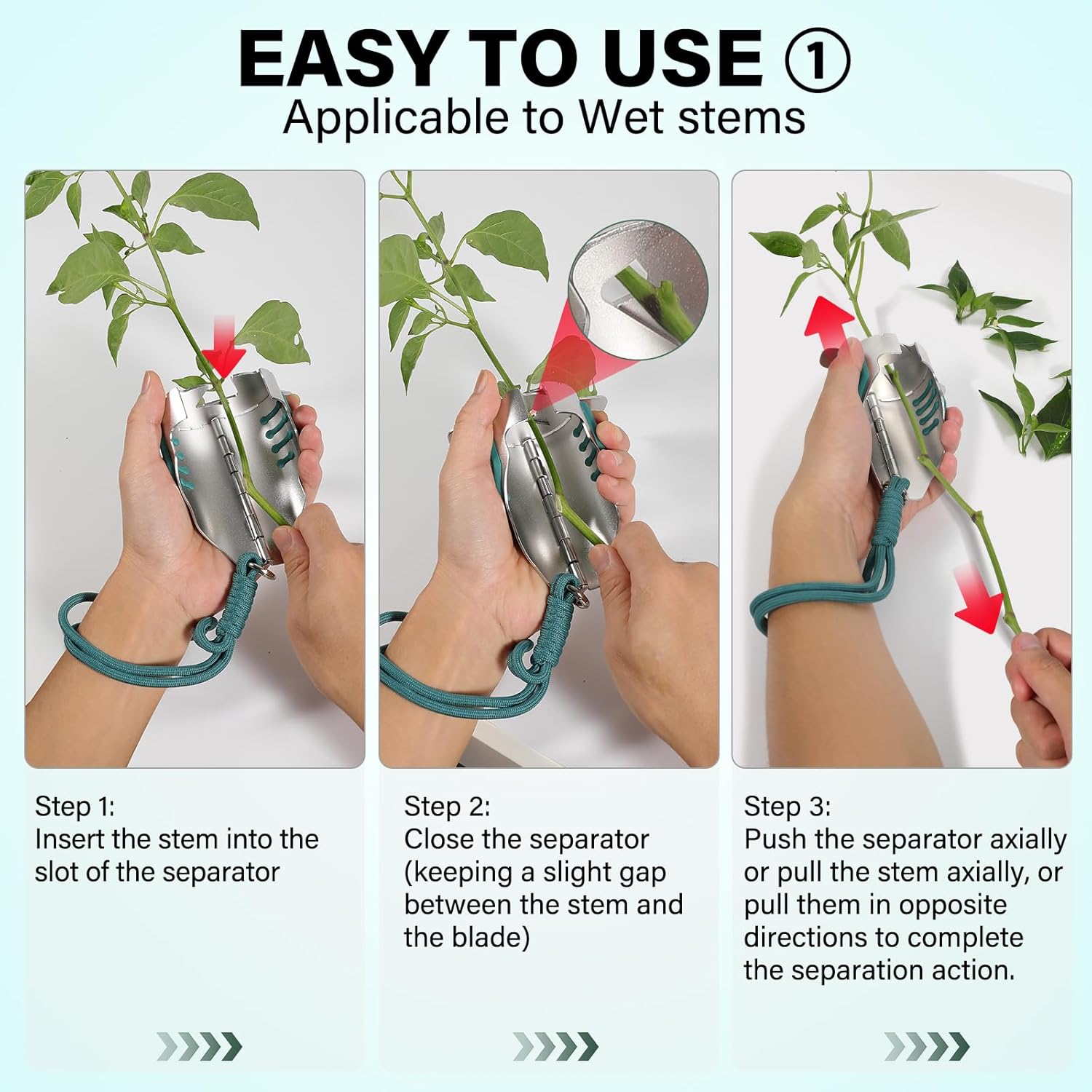 EASY TO USE ①
Applicable to Wet stems

Step 1:
Insert the stem into the slot of the separator

Step 2:
Close the separator (keeping a slight gap between the stem and the blade)

Step 3:
Push the separator axially or pull the stem axially, or pull them in opposite directions to complete the separation action.