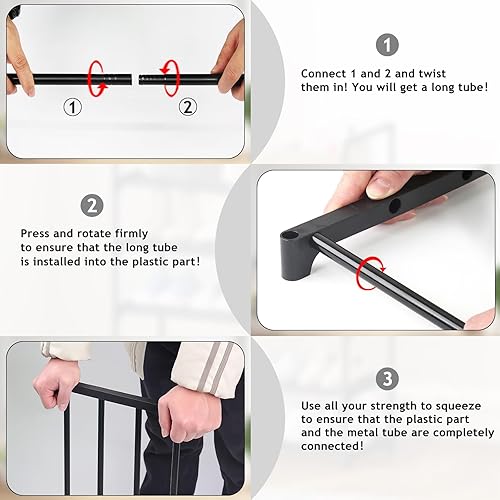 ①

②

1

Connect 1 and 2 and twist them in! You will get a long tube!

2

Press and rotate firmly to ensure that the long tube is installed into the plastic part!

3

Use all your strength to squeeze to ensure that the plastic part and the metal tube are completely connected!