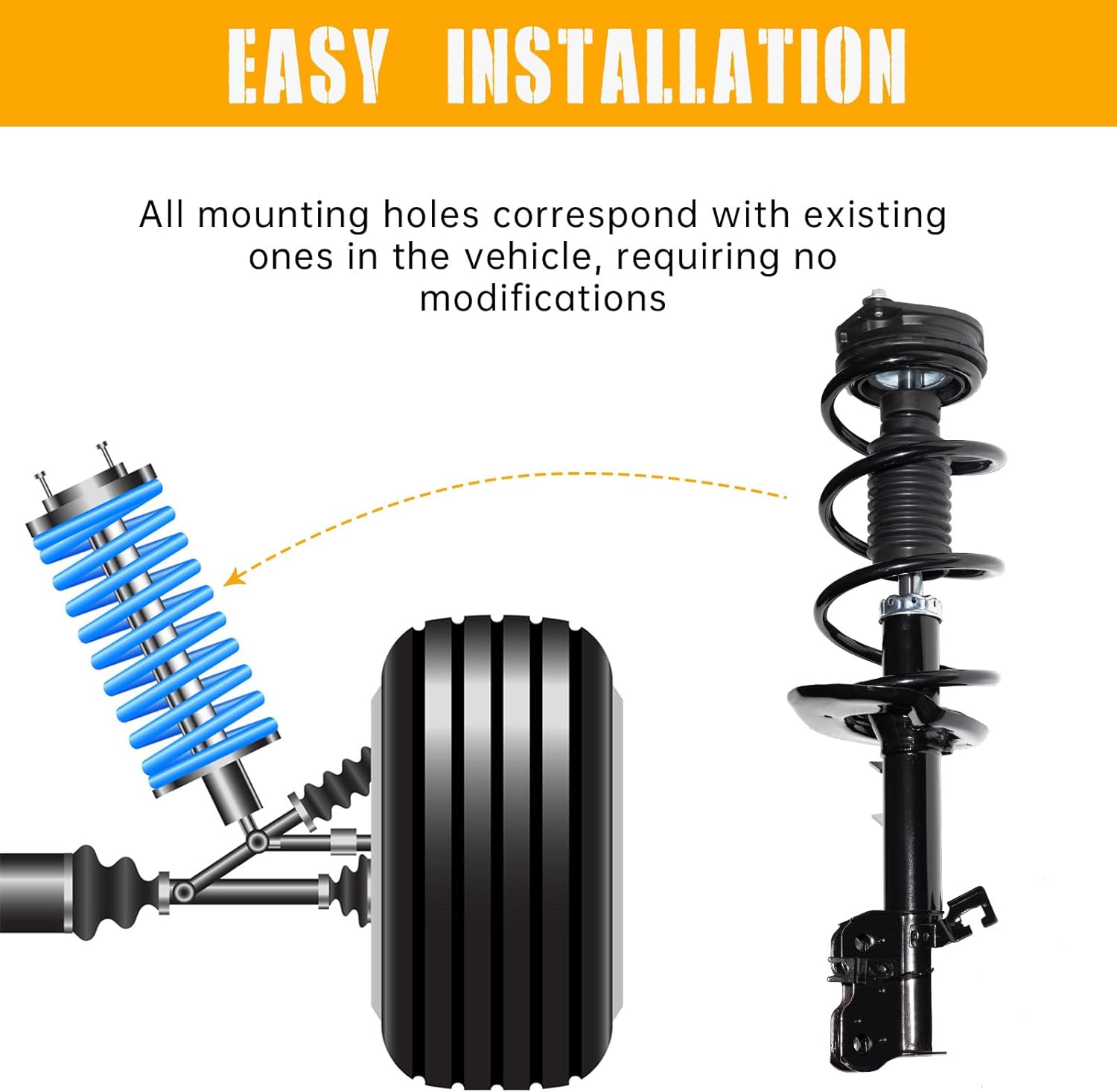 EASY INSTALLATION

All mounting holes correspond with existing ones in the vehicle, requiring no modifications