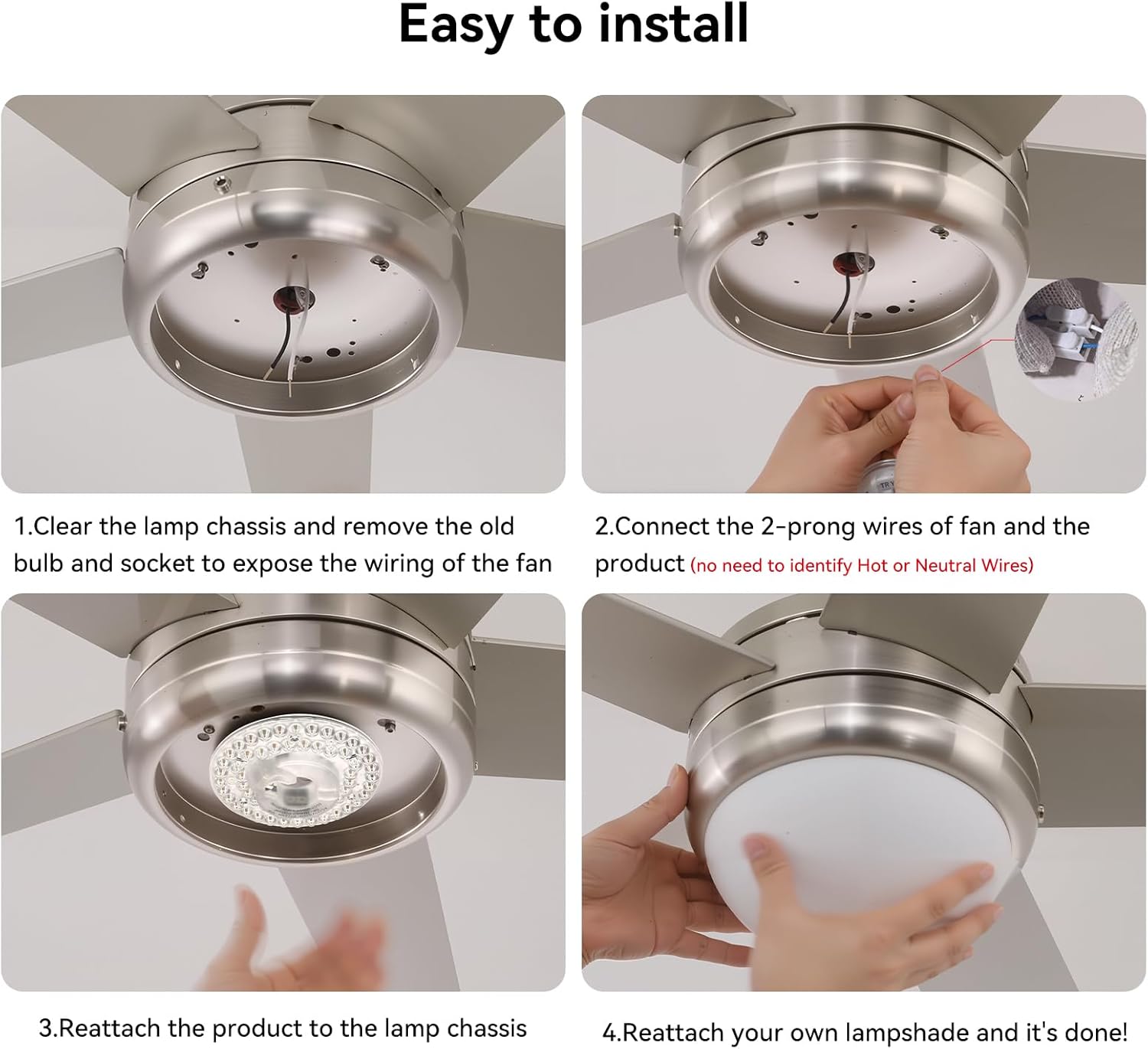 Easy to install

1.Clear the lamp chassis and remove the old bulb and socket to expose the wiring of the fan

2.Connect the 2-prong wires of fan and the product (no need to identify Hot or Neutral Wires)

3.Reattach the product to the lamp chassis

4.Reattach your own lampshade and it's done!