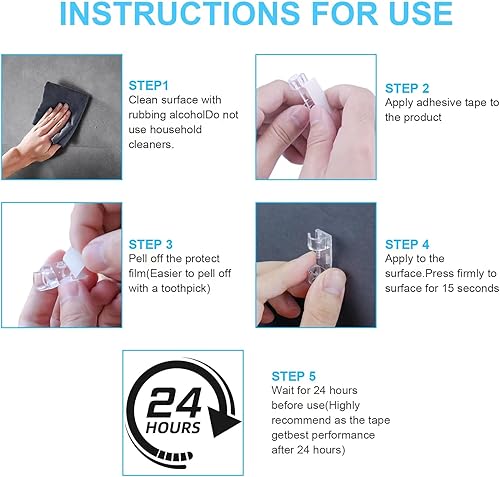 INSTRUCTIONS FOR USE

STEP1
Clean surface with rubbing alcoholDo not use household cleaners.

STEP 2
Apply adhesive tape to the product

STEP 3
Pell off the protect film(Easier to pell off with a toothpick)

STEP 4
Apply to the surface.Press firmly to surface for 15 seconds

24
HOURS

STEP 5
Wait for 24 hours before use(Highly recommend as the tape getbest performance after 24 hours)