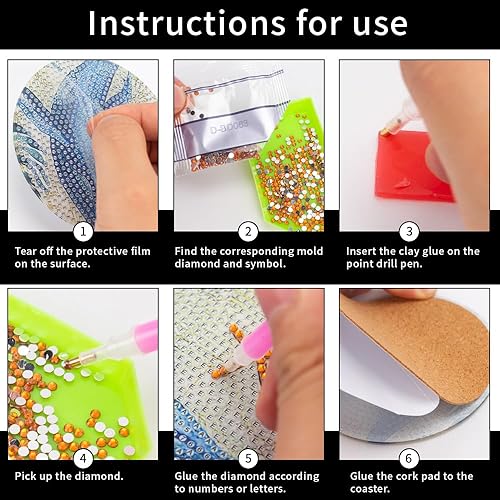 Instructions for use

D-BD088

1
Tear off the protective film on the surface.

2
Find the corresponding mold diamond and symbol.

3
Insert the clay glue on the point drill pen.

4
Pick up the diamond.

5
Glue the diamond according to numbers or letters.

6
Glue the cork pad to the coaster.