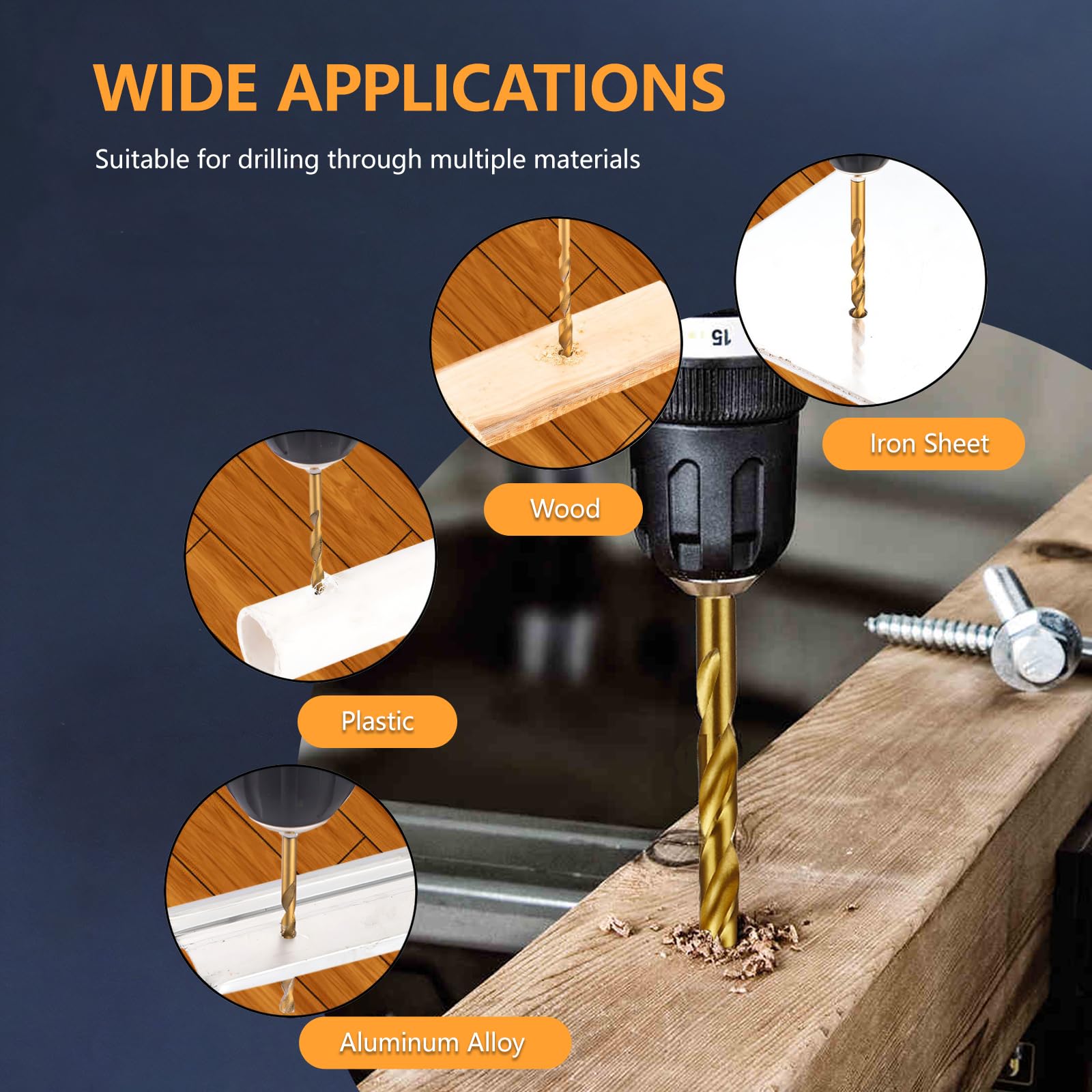 WIDE APPLICATIONS

Suitable for drilling through multiple materials

15

Iron Sheet

Wood

Plastic

Aluminum Alloy