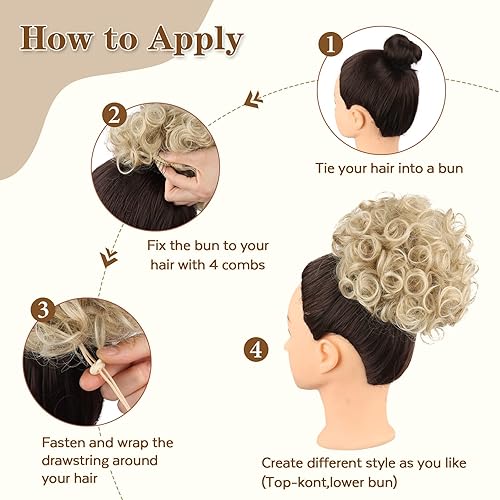 How to Apply

1
Tie your hair into a bun

2
Fix the bun to your hair with 4 combs

3
Fasten and wrap the drawstring around your hair

4
Create different style as you like (Top-kont,lower bun)